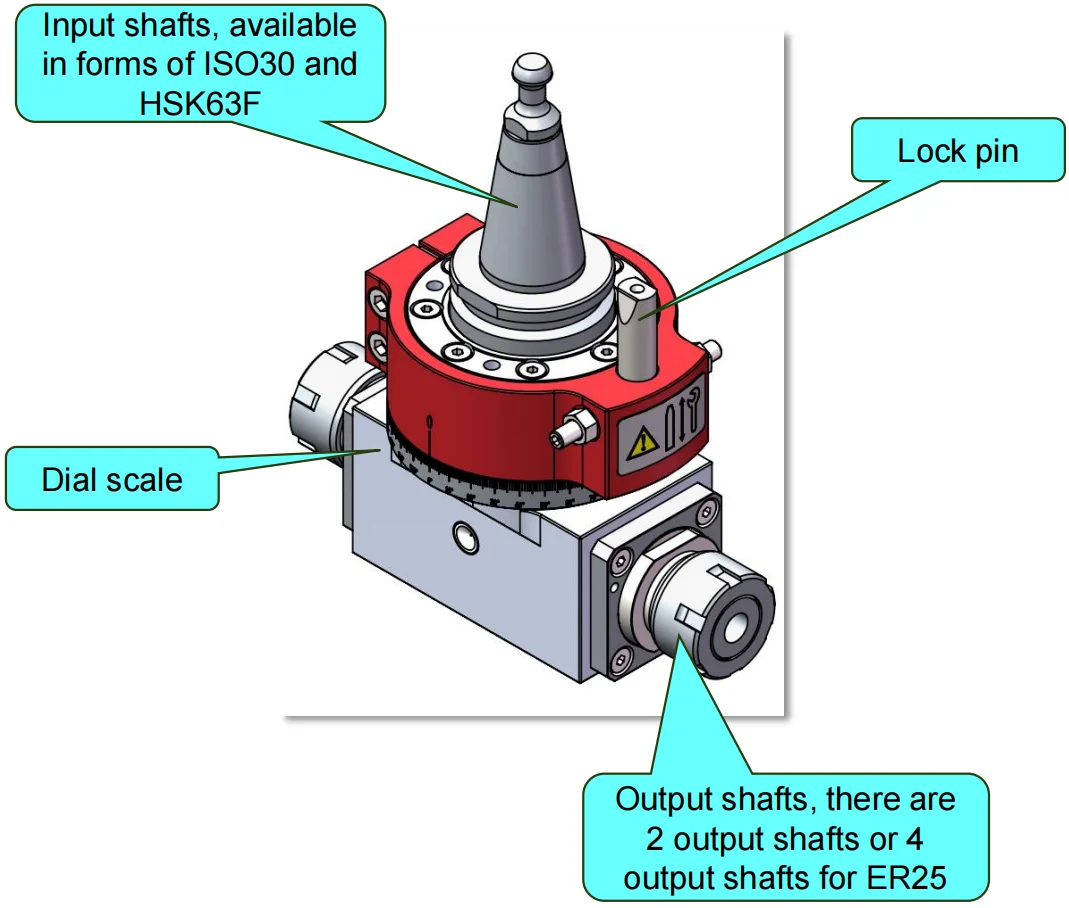 Input shafts, available in forms of ISO30 and HSK63F

Lock pin

Dial scale

Output shafts, there are 2 output shafts or 4 output shafts for ER25