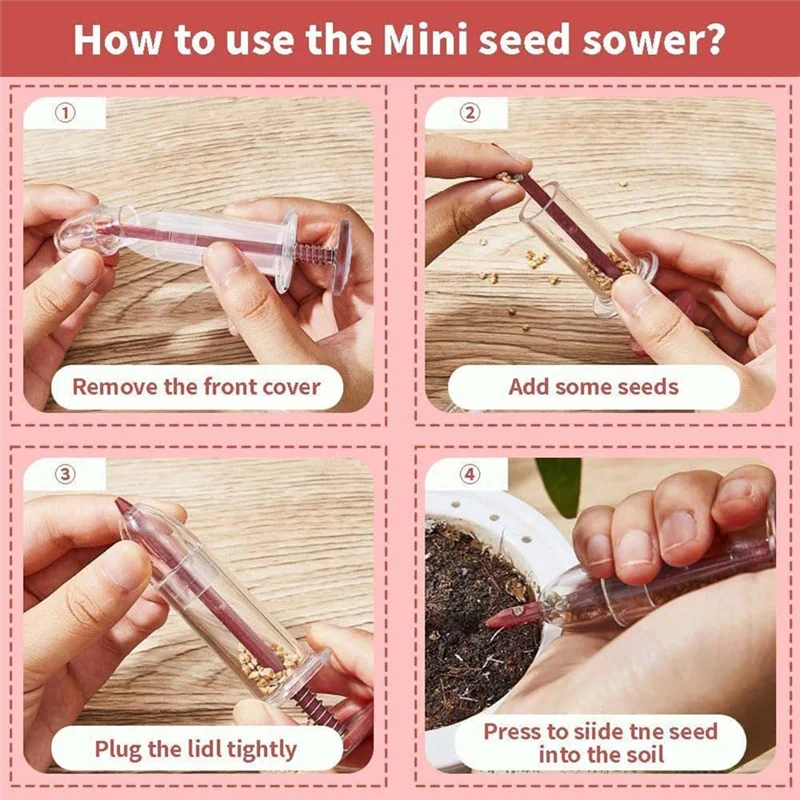 How to use the Mini seed sower?

①

Remove the front cover

②

Add some seeds

③

Plug the lidl tightly

④

Press to siide tne seed into the soil