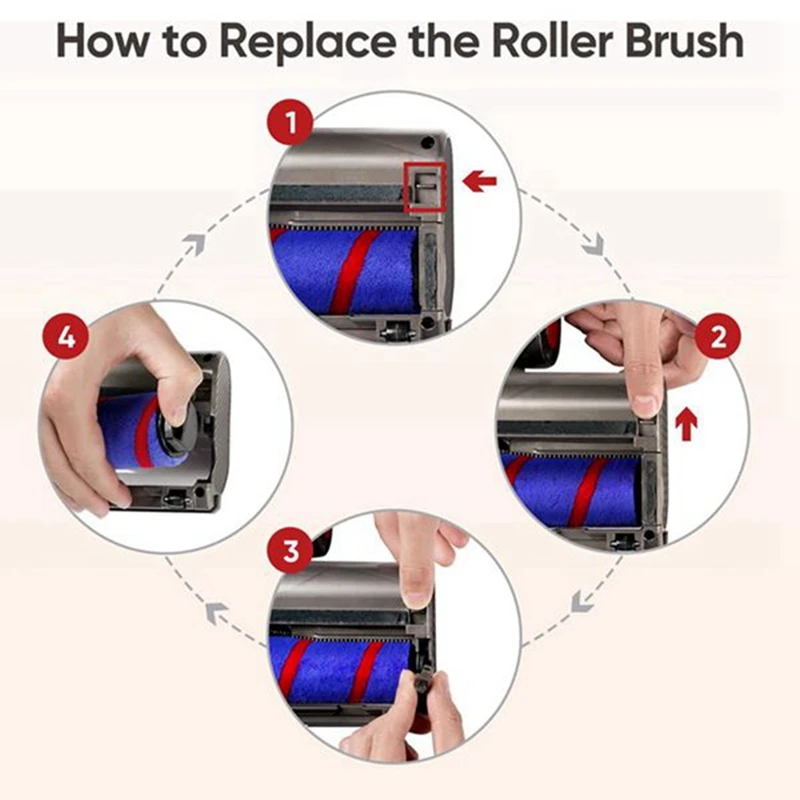 How to Replace the Roller Brush

1

2

3

4