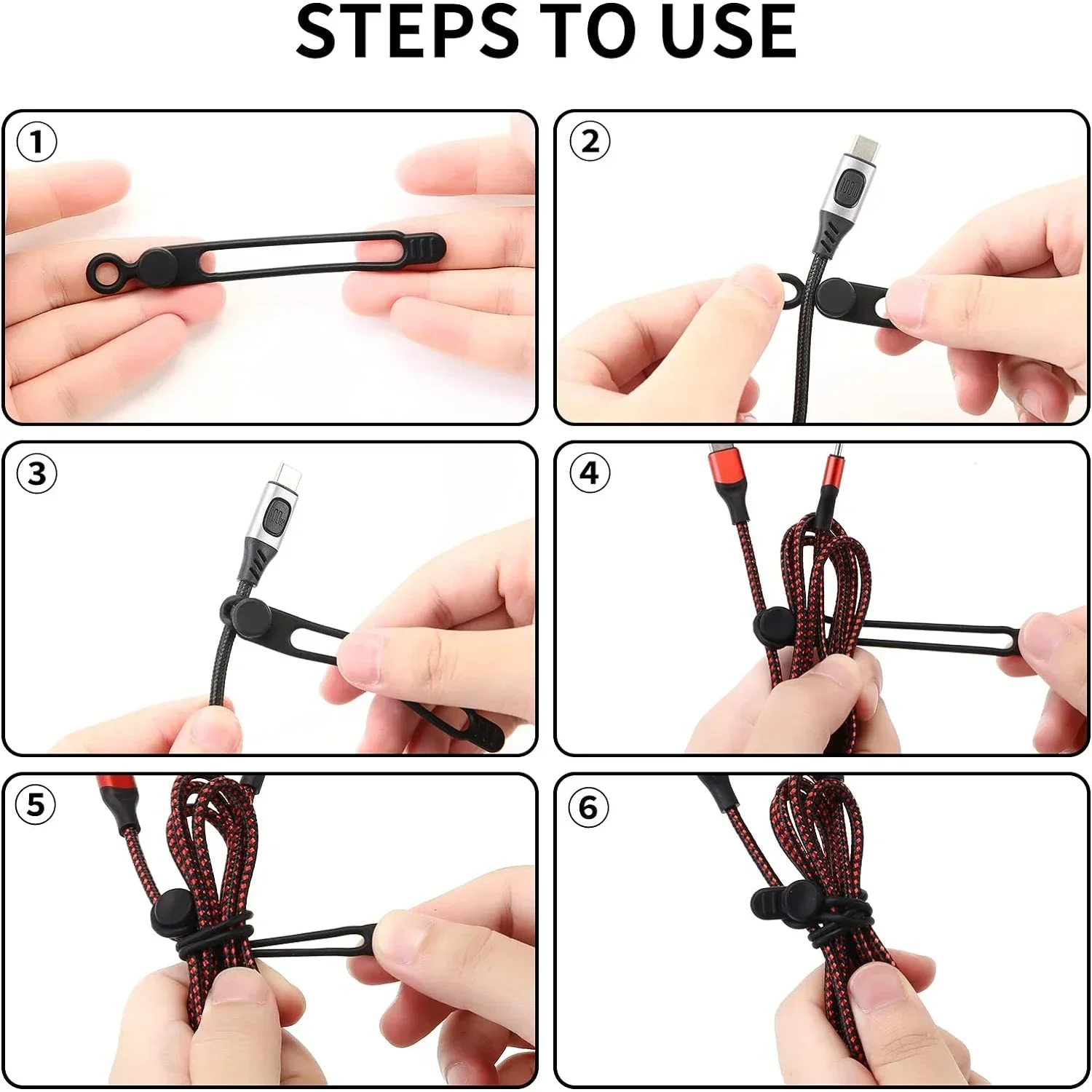 STEPS TO USE

①

②

③

④

⑤

⑥