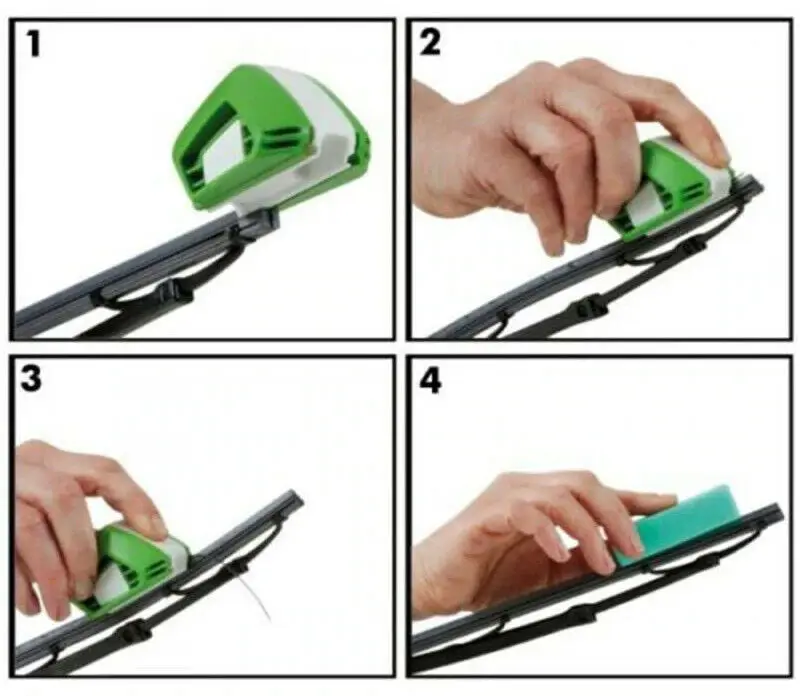 1

2

3

4