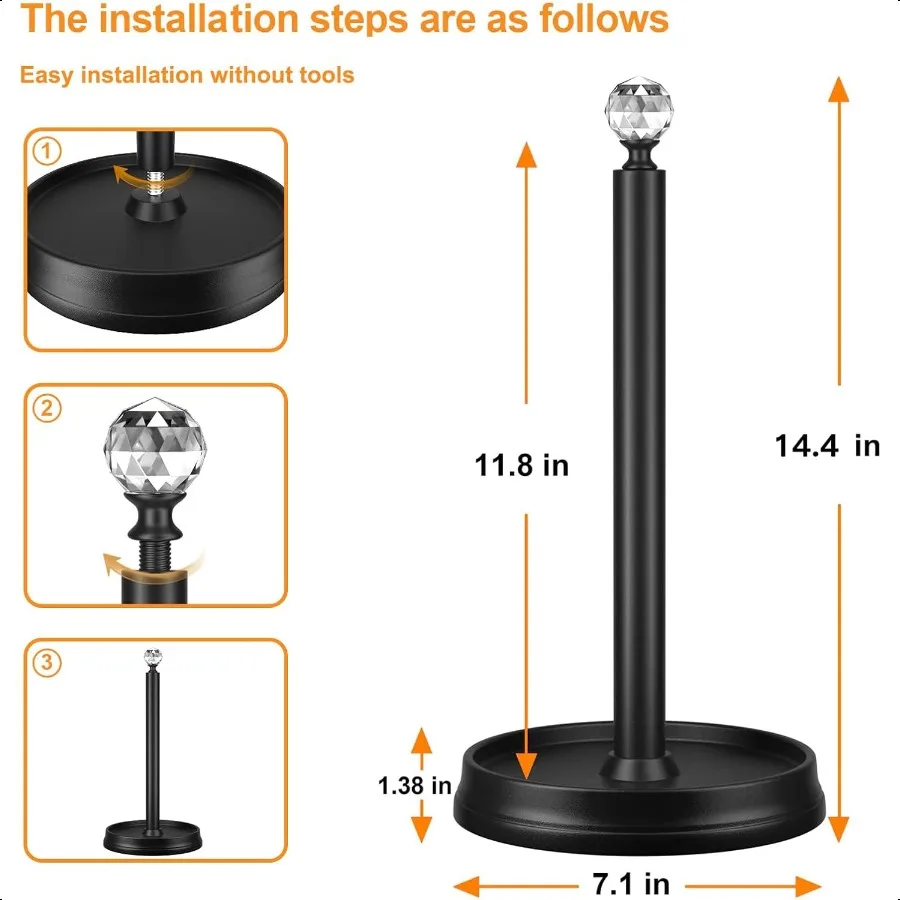 The installation steps are as follows

Easy installation without tools

①

②

③

11.8 in

14.4 in

1.38 in

7.1 in