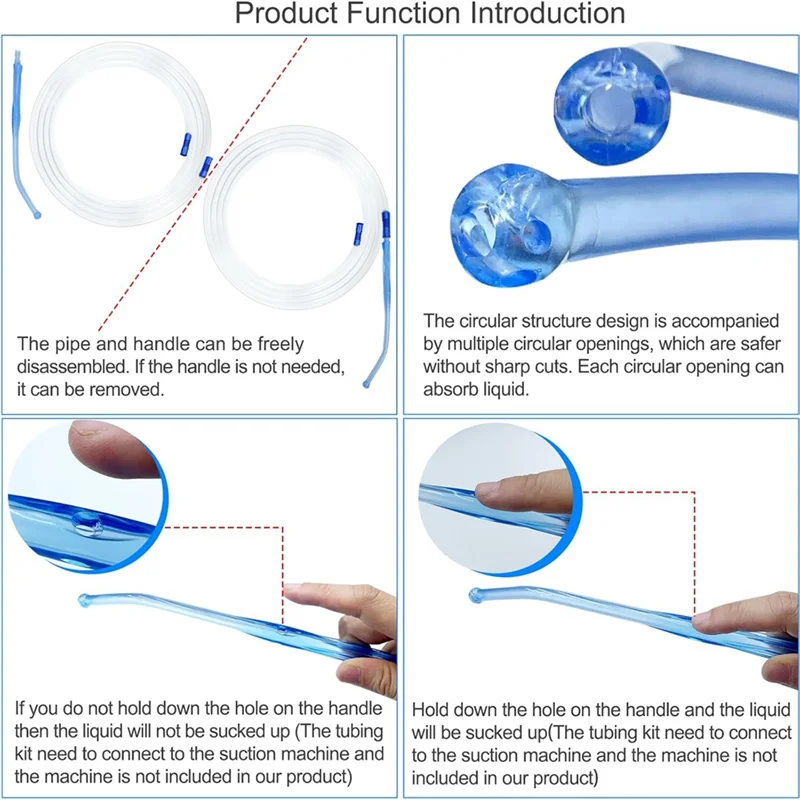 Product Function Introduction

The pipe and handle can be freely disassembled. If the handle is not needed, it can be removed.

The circular structure design is accompanied by multiple circular openings, which are safer without sharp cuts. Each circular opening can absorb liquid.

If you do not hold down the hole on the handle then the liquid will not be sucked up (The tubing kit need to connect to the suction machine and the machine is not included in our product)

Hold down the hole on the handle and the liquid will be sucked up(The tubing kit need to connect to the suction machine and the machine is not included in our product)