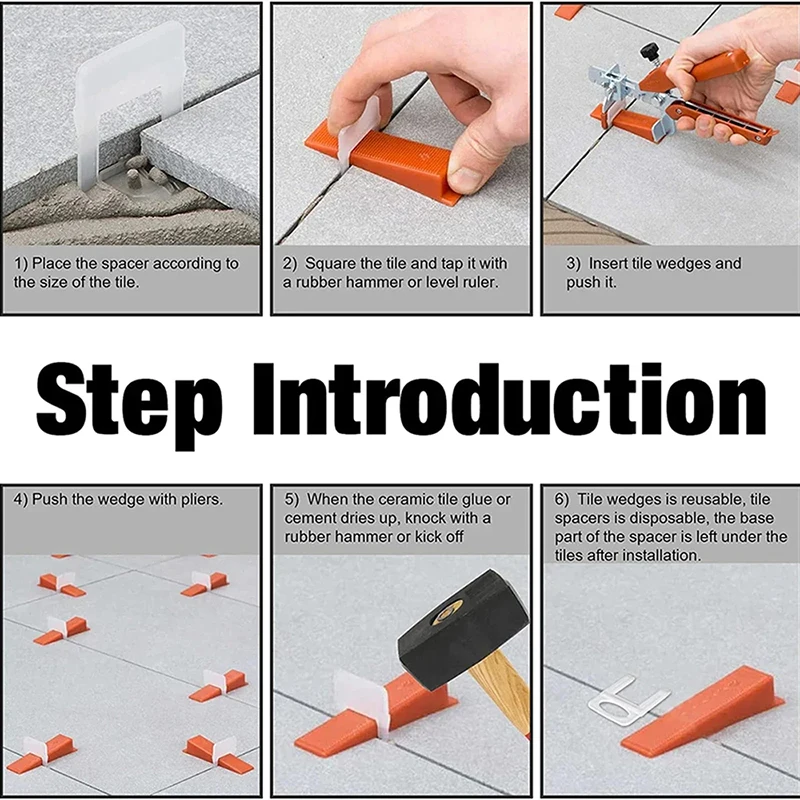 1) Place the spacer according to the size of the tile.

2) Square the tile and tap it with a rubber hammer or level ruler.

3) Insert tile wedges and push it.

Step Introduction

4) Push the wedge with pliers.

5) When the ceramic tile glue or cement dries up, knock with a rubber hammer or kick off

6) Tile wedges is reusable, tile spacers is disposable, the base part of the spacer is left under the tiles after installation.