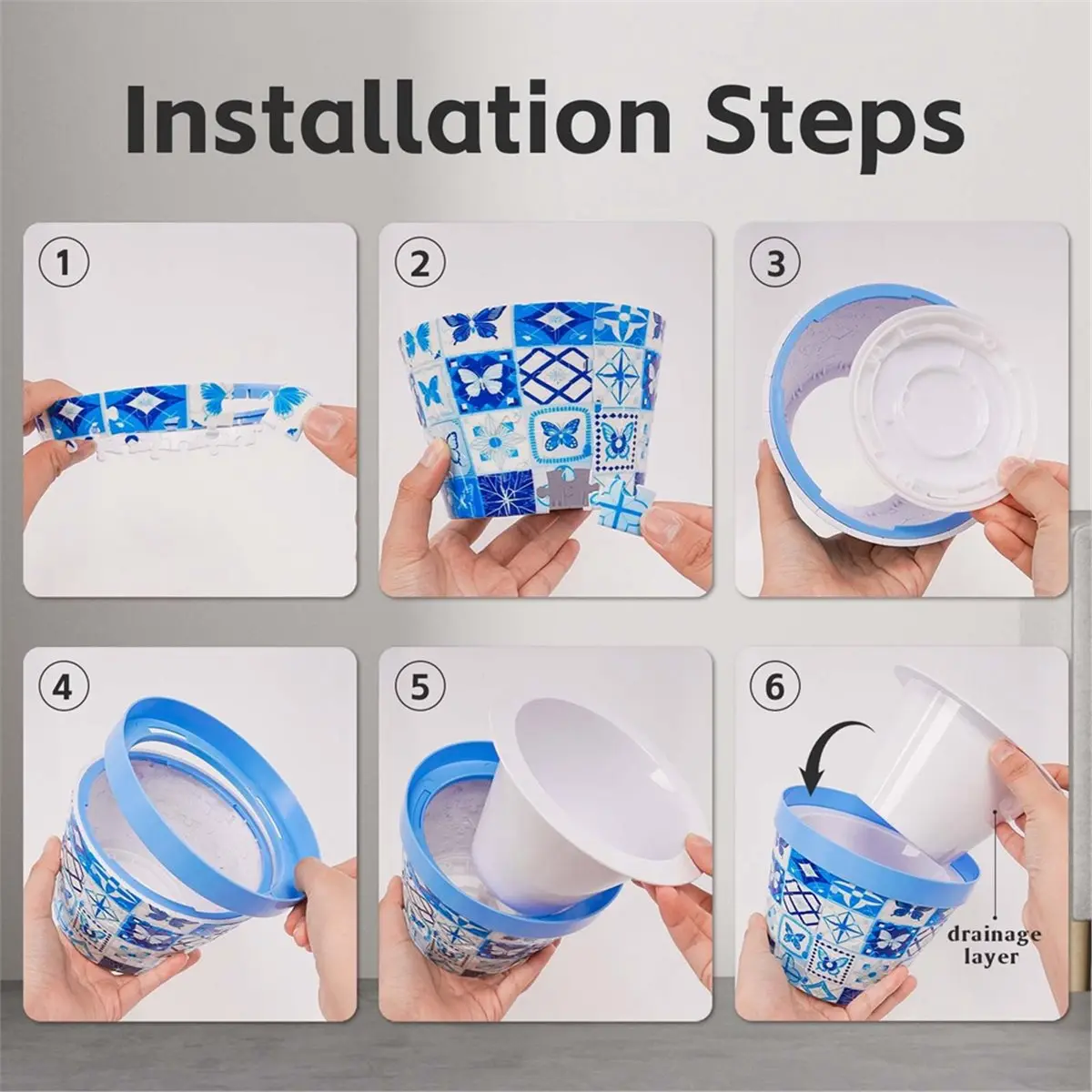 Installation Steps

1

2

3

4

5

6

drainage layer