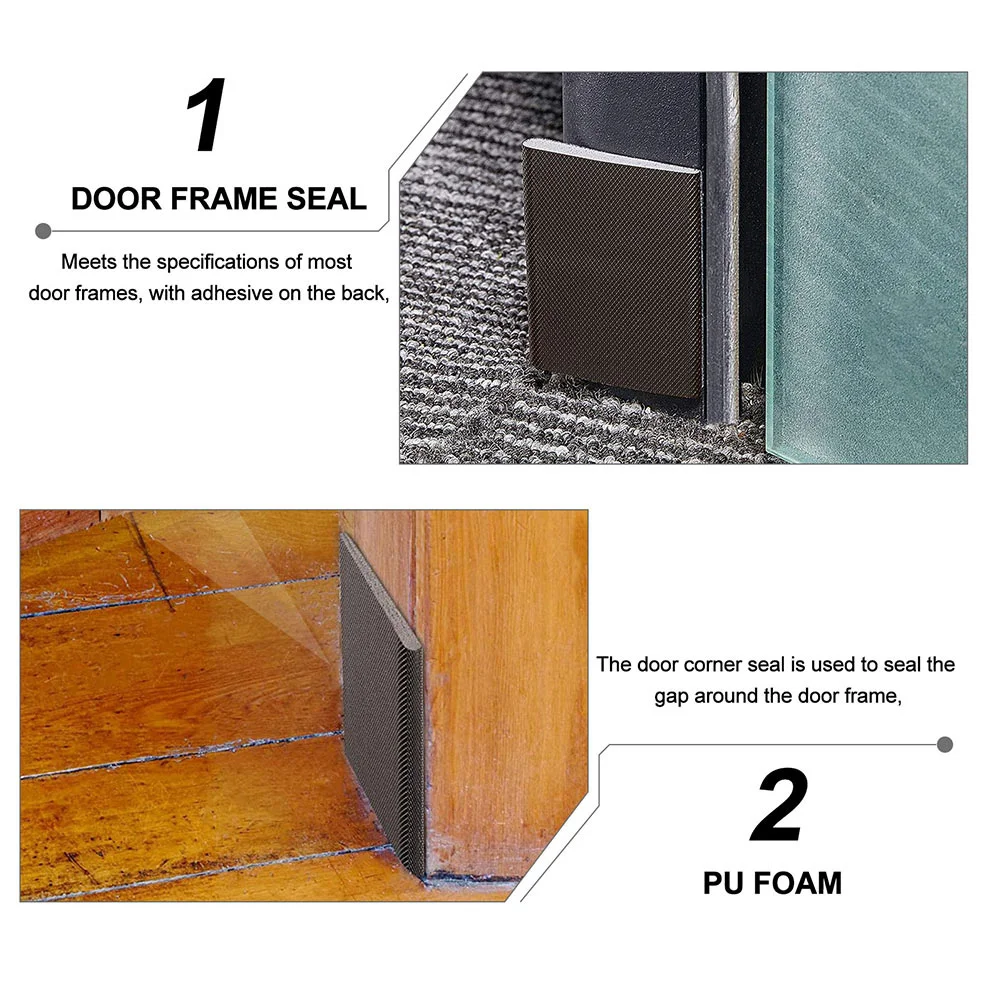 1

DOOR FRAME SEAL

Meets the specifications of most door frames, with adhesive on the back,

The door corner seal is used to seal the gap around the door frame,

2

PU FOAM