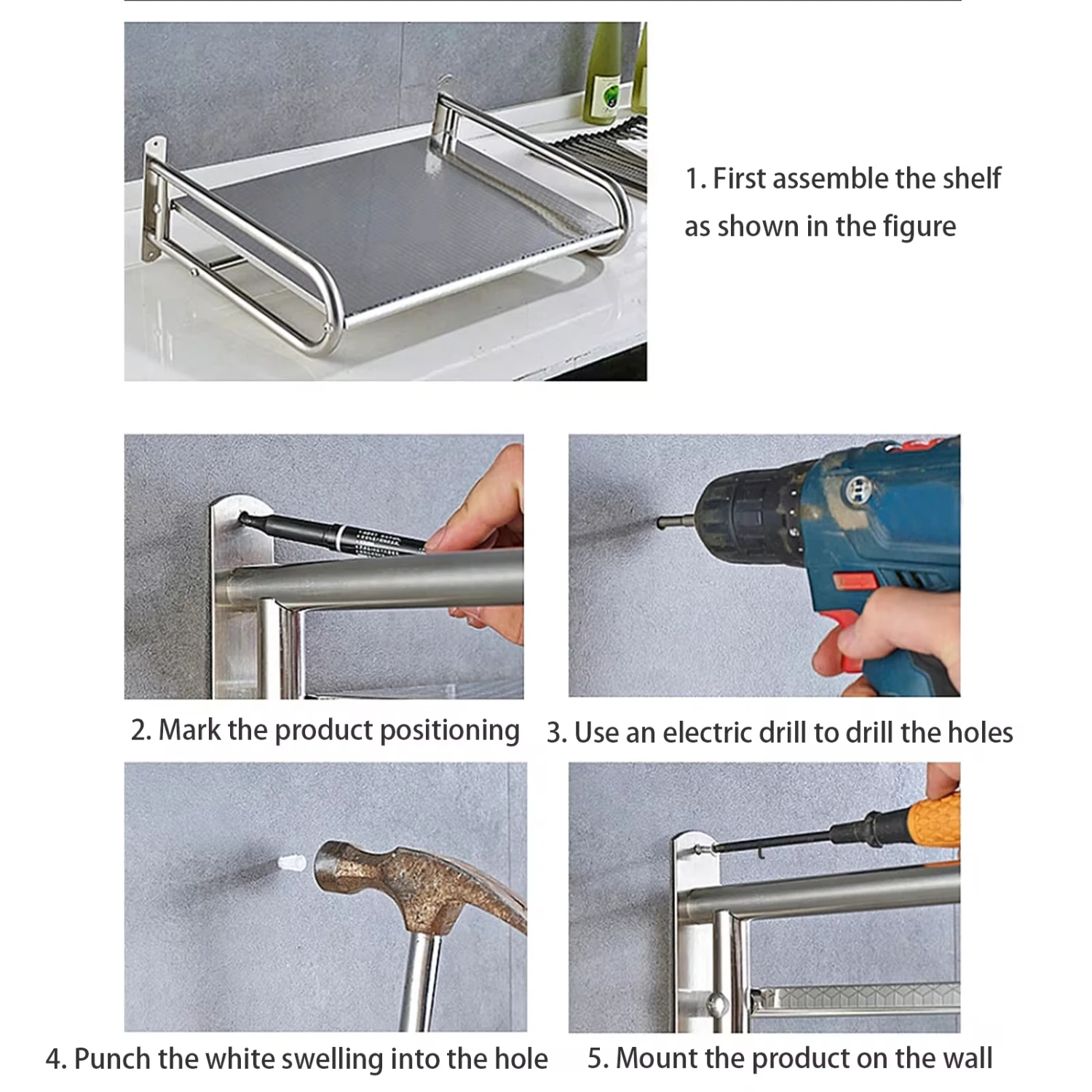 1. First assemble the shelf as shown in the figure

2. Mark the product positioning

3. Use an electric drill to drill the holes

4. Punch the white swelling into the hole

5. Mount the product on the wall