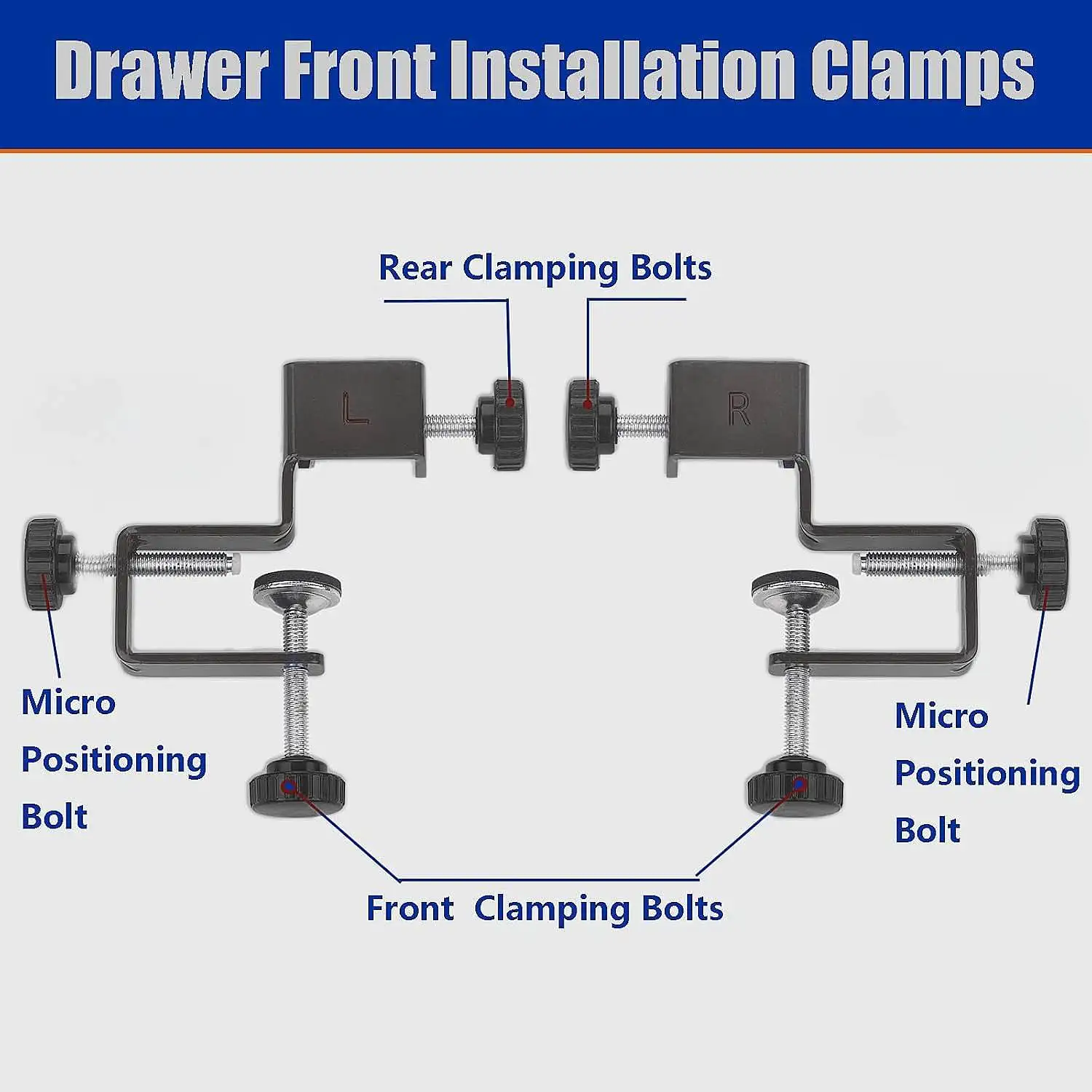 Drawer Front Installation Clamps

Rear Clamping Bolts

L

R

Micro Positioning Bolt

Micro Positioning Bolt

Front Clamping Bolts