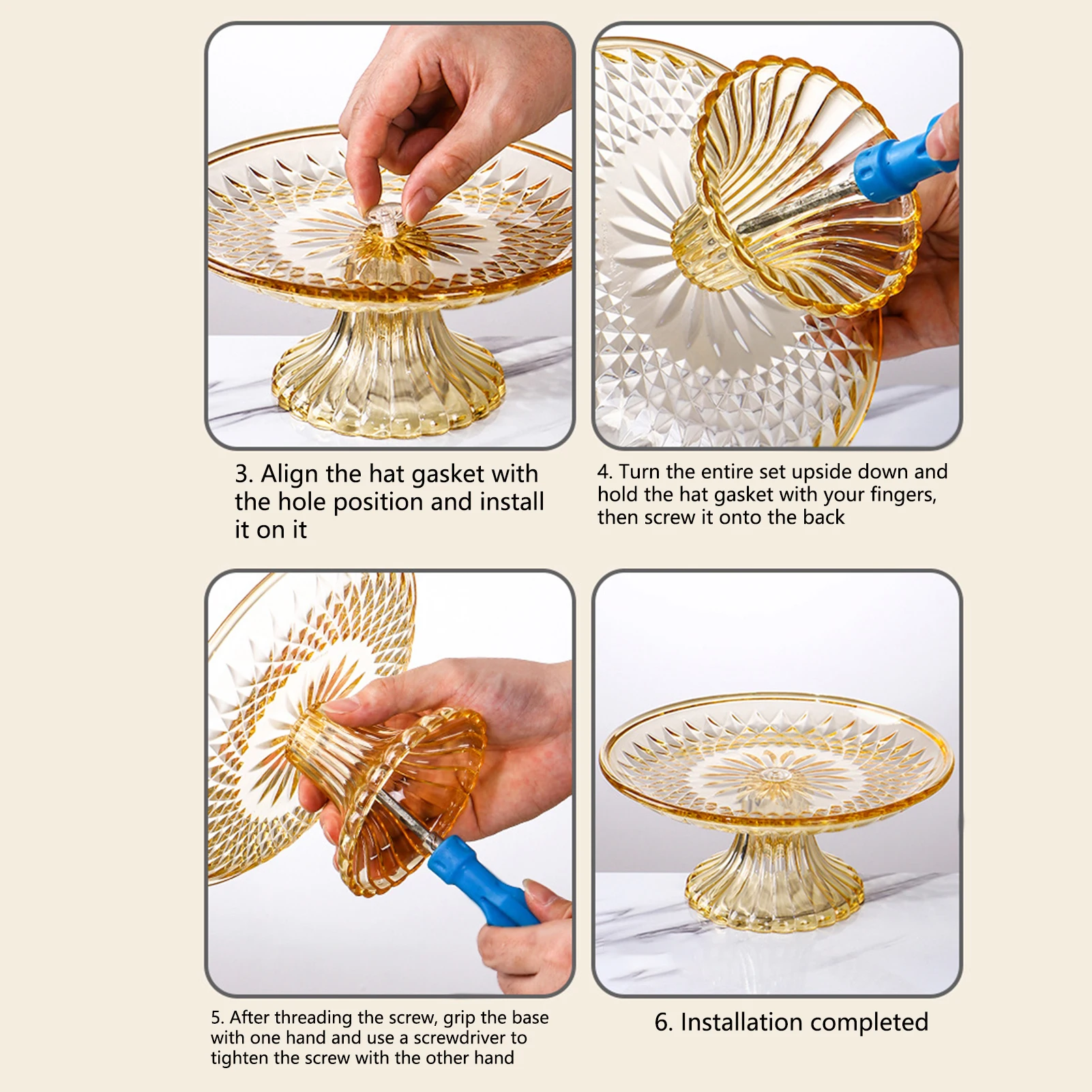 3. Align the hat gasket with the hole position and install it on it

4. Turn the entire set upside down and hold the hat gasket with your fingers, then screw it onto the back

5. After threading the screw, grip the base with one hand and use a screwdriver to tighten the screw with the other hand

6. Installation completed