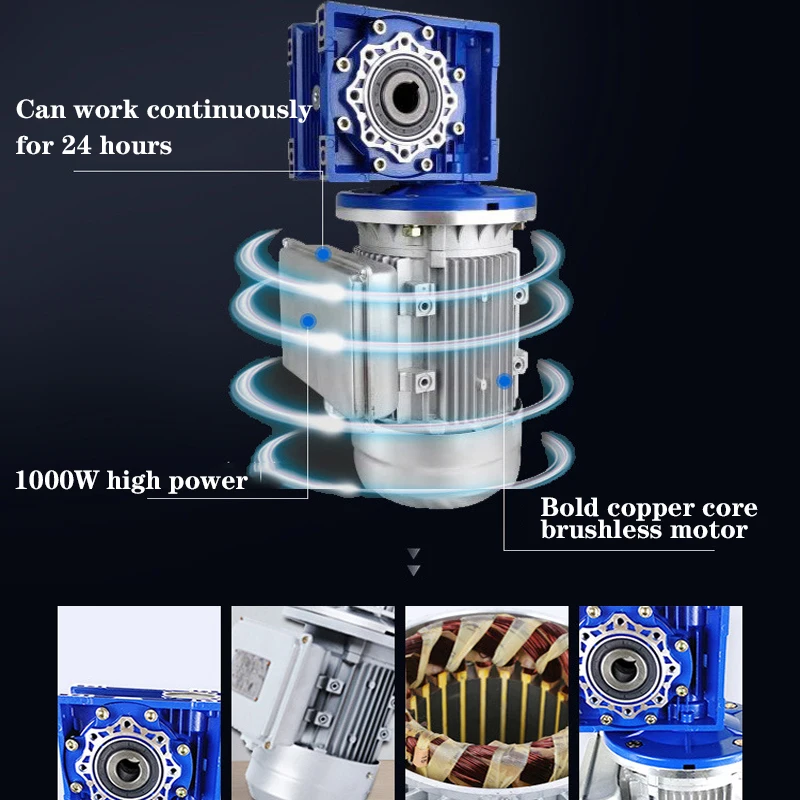 Can work continuously for 24 hours

1000W high power

Bold copper core brushless motor