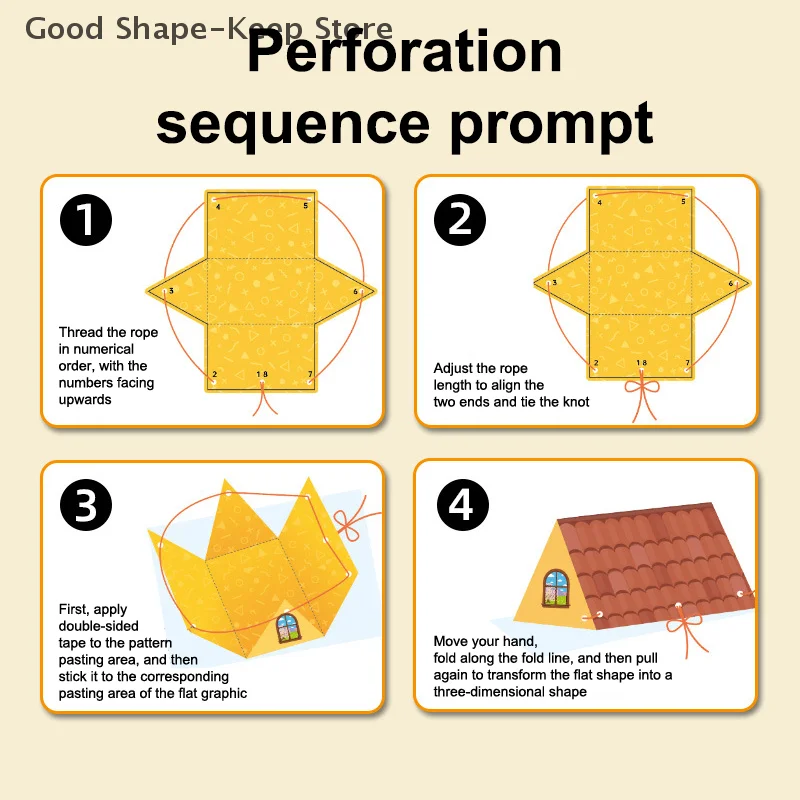 Good Shape-Keep Store

Perforation sequence prompt

1

4 5

3 6

2 1 8 7

Thread the rope in numerical order, with the numbers facing upwards

2

4 5

3 6

2 1 8 7

Adjust the rope length to align the two ends and tie the knot

3

First, apply double-sided tape to the pattern pasting area, and then stick it to the corresponding pasting area of the flat graphic

4

Move your hand, fold along the fold line, and then pull again to transform the flat shape into a three-dimensional shape