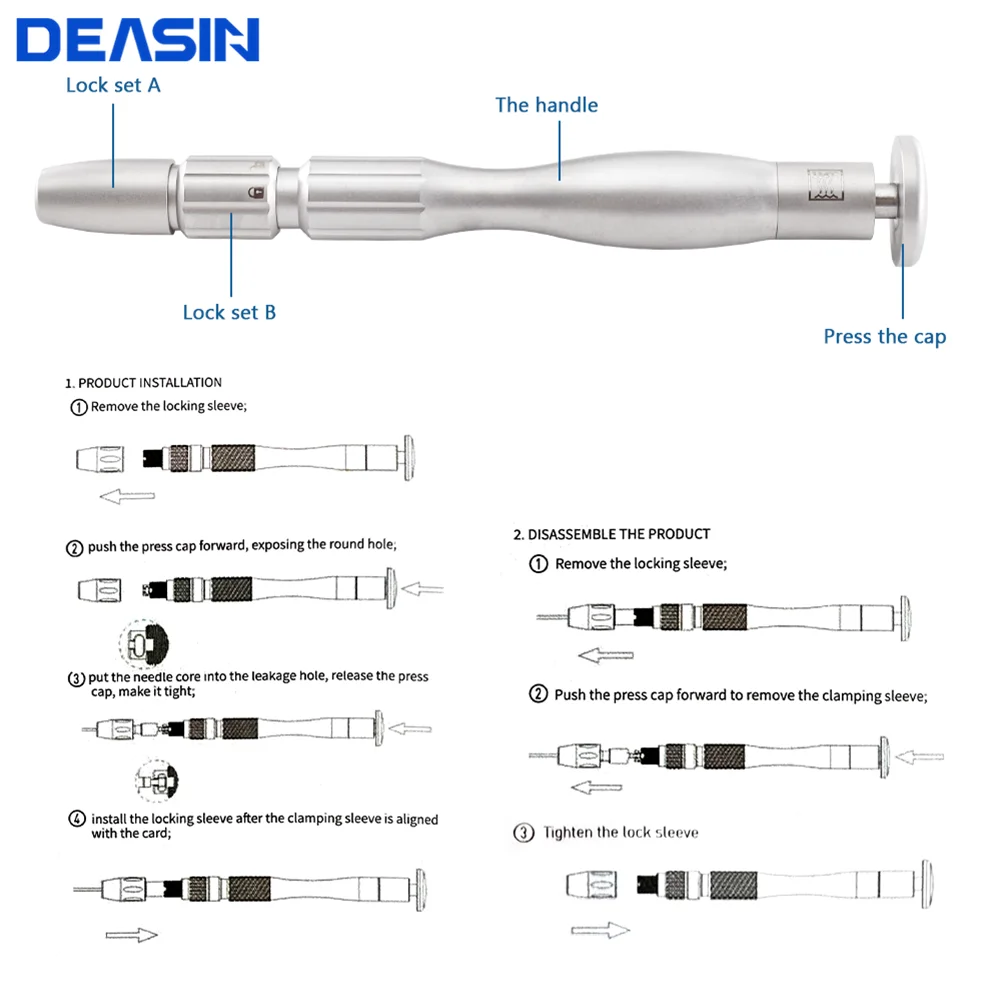 DEASIN

Lock set A

The handle

Lock set B

Press the cap

1. PRODUCT INSTALLATION

① Remove the locking sleeve;

② push the press cap forward, exposing the round hole;

③ put the needle core into the leakage hole, release the press cap, make it tight;

④ install the locking sleeve after the clamping sleeve is aligned with the card;

2. DISASSEMBLE THE PRODUCT

① Remove the locking sleeve;

② Push the press cap forward to remove the clamping sleeve;

③ Tighten the lock sleeve