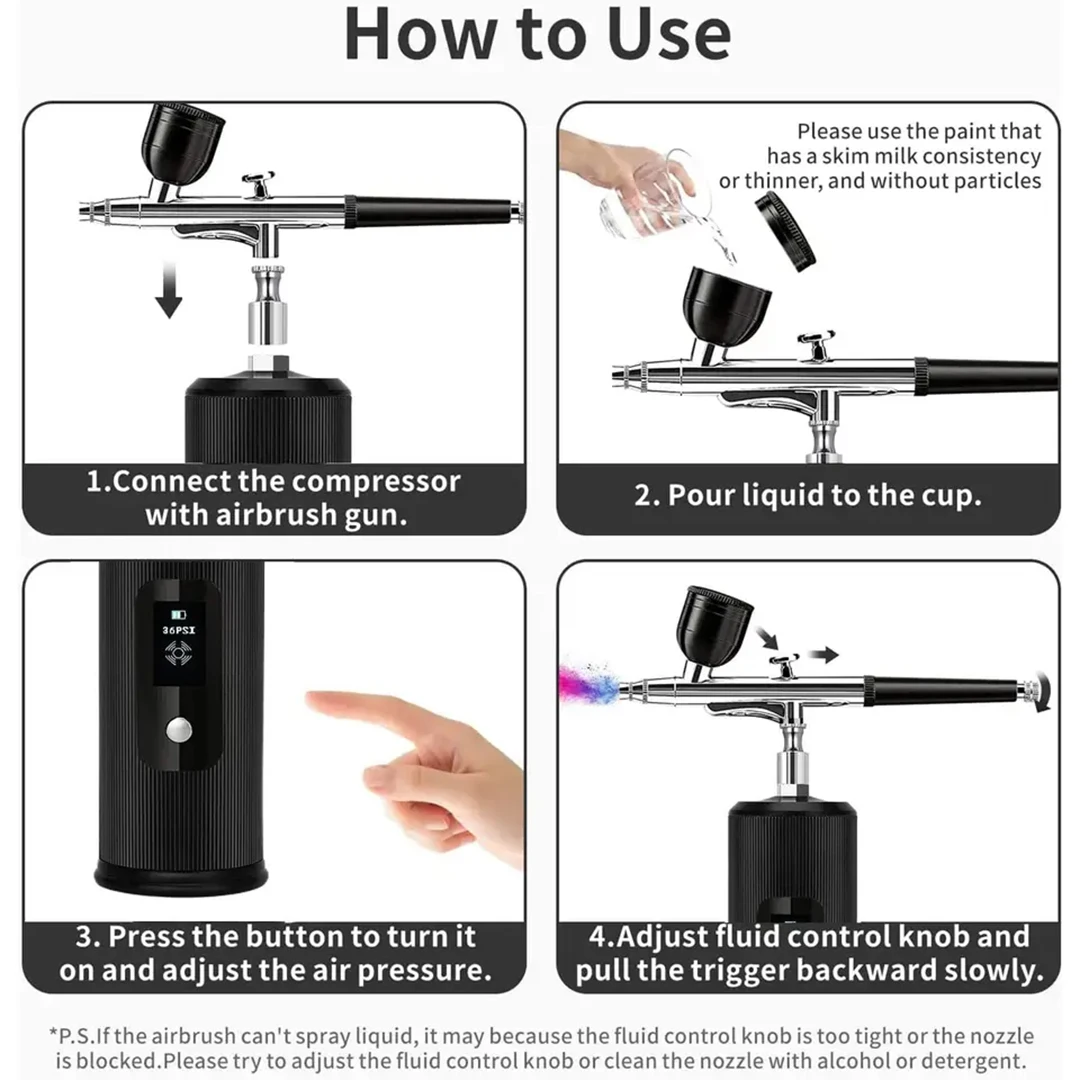 How to Use

1.Connect the compressor with airbrush gun.

Please use the paint that has a skim milk consistency or thinner, and without particles

2. Pour liquid to the cup.

36PSI

3. Press the button to turn it on and adjust the air pressure.

4.Adjust fluid control knob and pull the trigger backward slowly.

*P.S.If the airbrush can't spray liquid, it may because the fluid control knob is too tight or the nozzle is blocked.Please try to adjust the fluid control knob or clean the nozzle with alcohol or detergent.