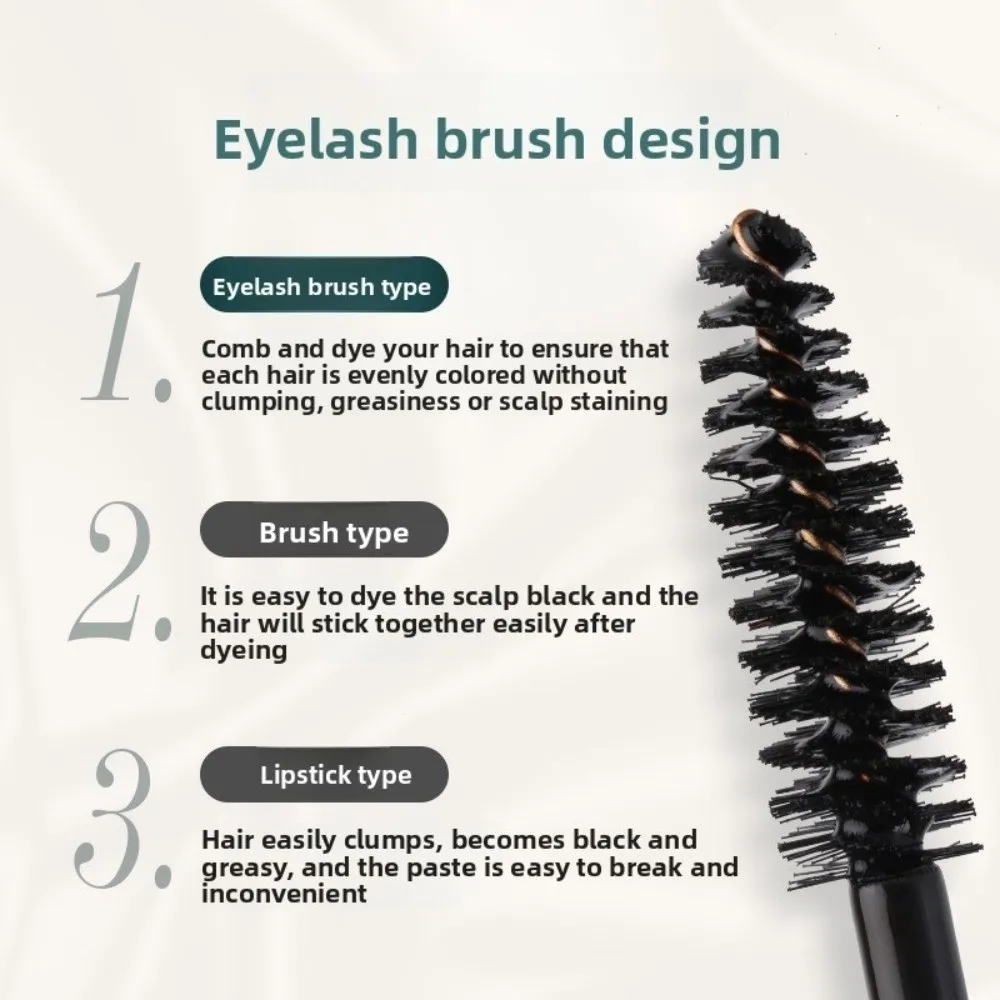 Eyelash brush design

1.
Eyelash brush type
Comb and dye your hair to ensure that each hair is evenly colored without clumping, greasiness or scalp staining

2.
Brush type
It is easy to dye the scalp black and the hair will stick together easily after dyeing

3.
Lipstick type
Hair easily clumps, becomes black and greasy, and the paste is easy to break and inconvenient