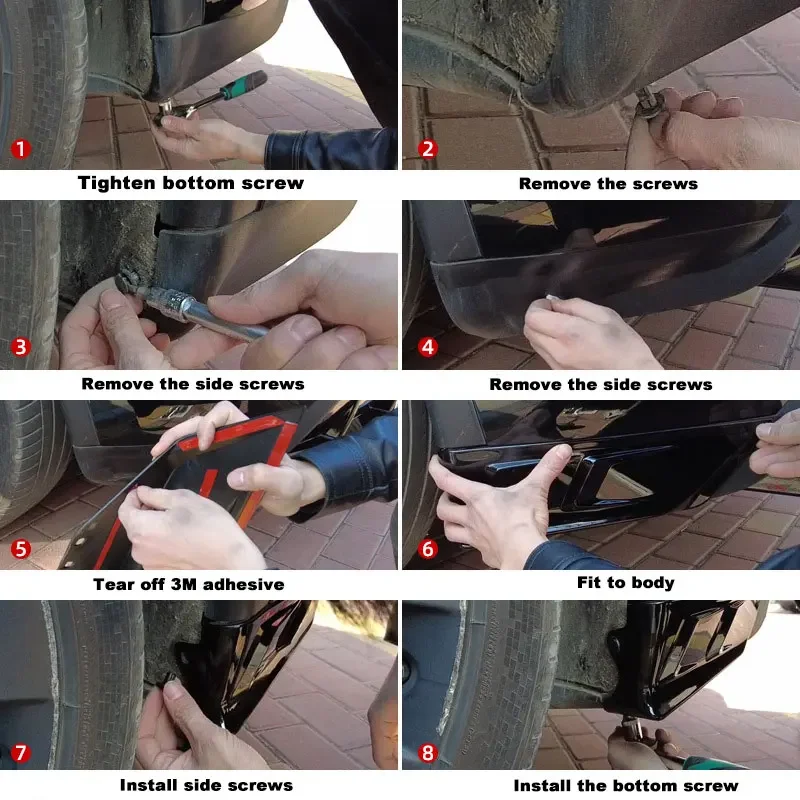 1
Tighten bottom screw

2
Remove the screws

3
Remove the side screws

4
Remove the side screws

5
Tear off 3M adhesive

6
Fit to body

7
Install side screws

8
Install the bottom screw