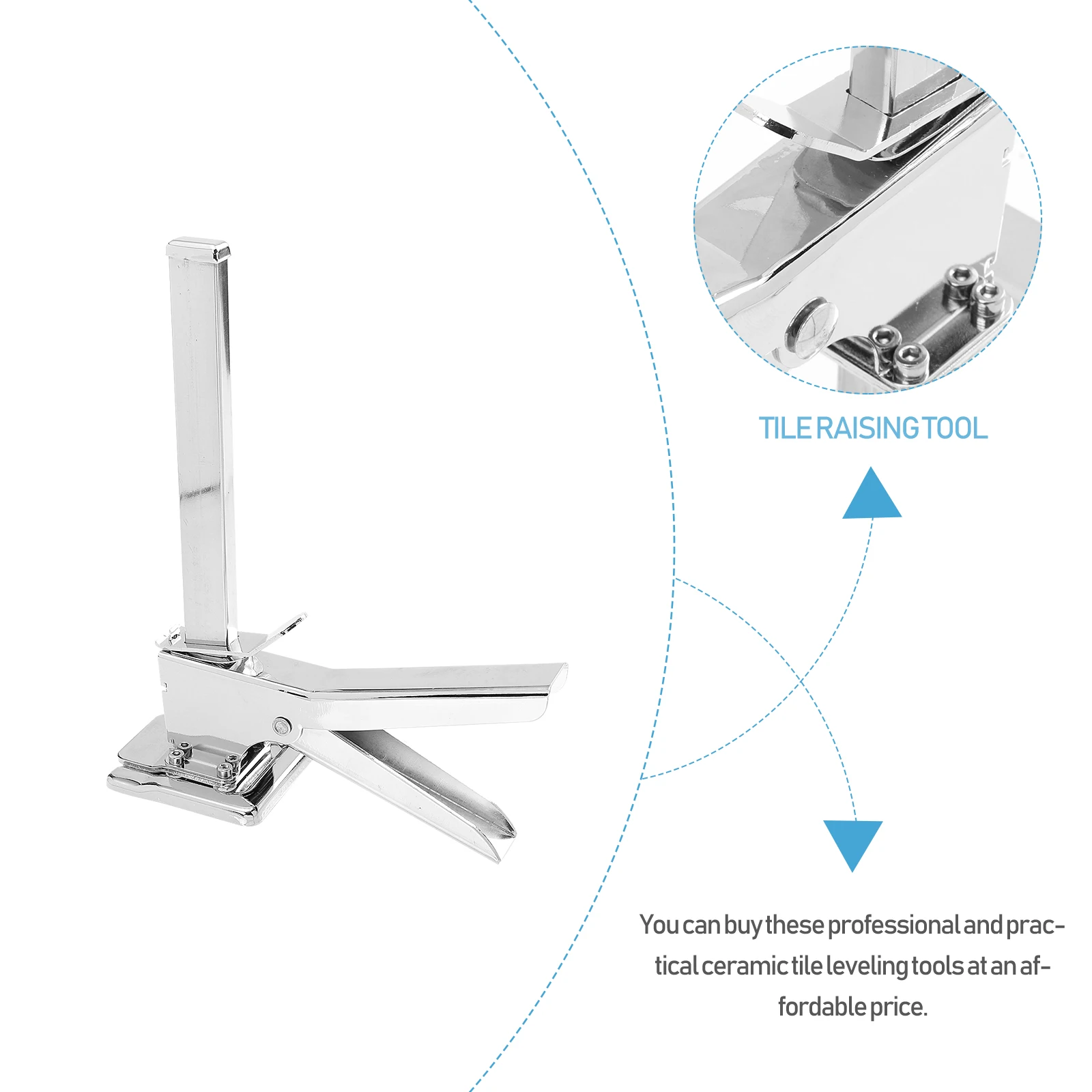 TILE RAISING TOOL

You can buy these professional and practical ceramic tile leveling tools at an affordable price.