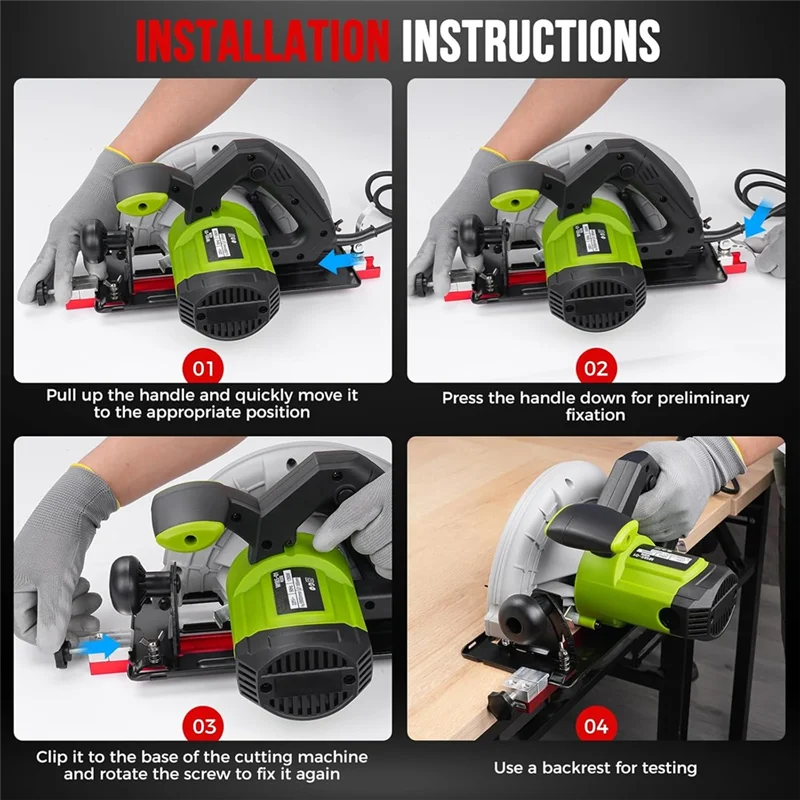 INSTALLATION INSTRUCTIONS

01
Pull up the handle and quickly move it to the appropriate position

02
Press the handle down for preliminary fixation

03
Clip it to the base of the cutting machine and rotate the screw to fix it again

04
Use a backrest for testing