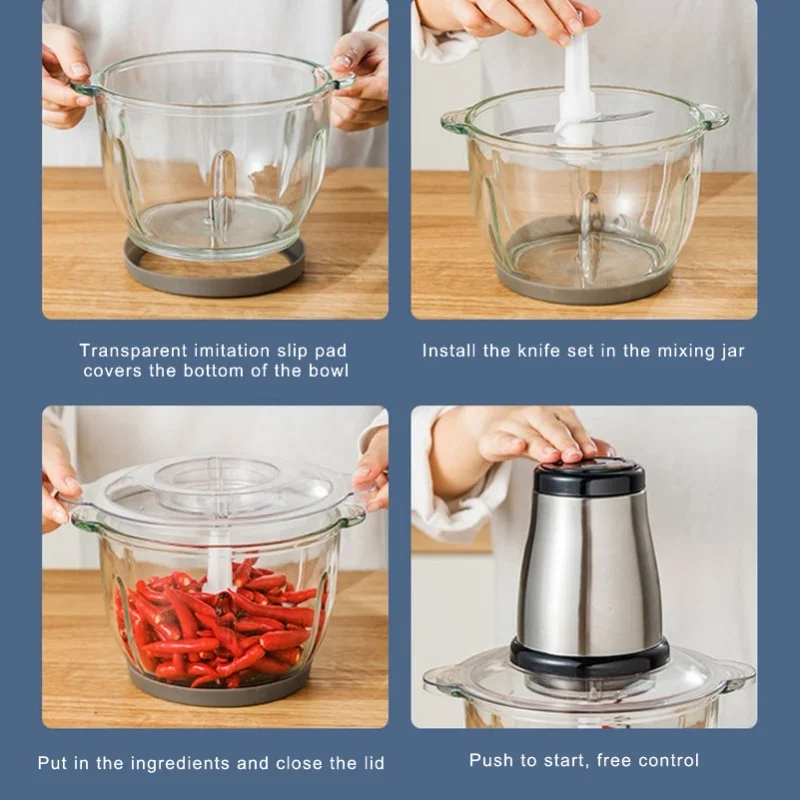 Transparent imitation slip pad covers the bottom of the bowl

Install the knife set in the mixing jar

Put in the ingredients and close the lid

Push to start, free control