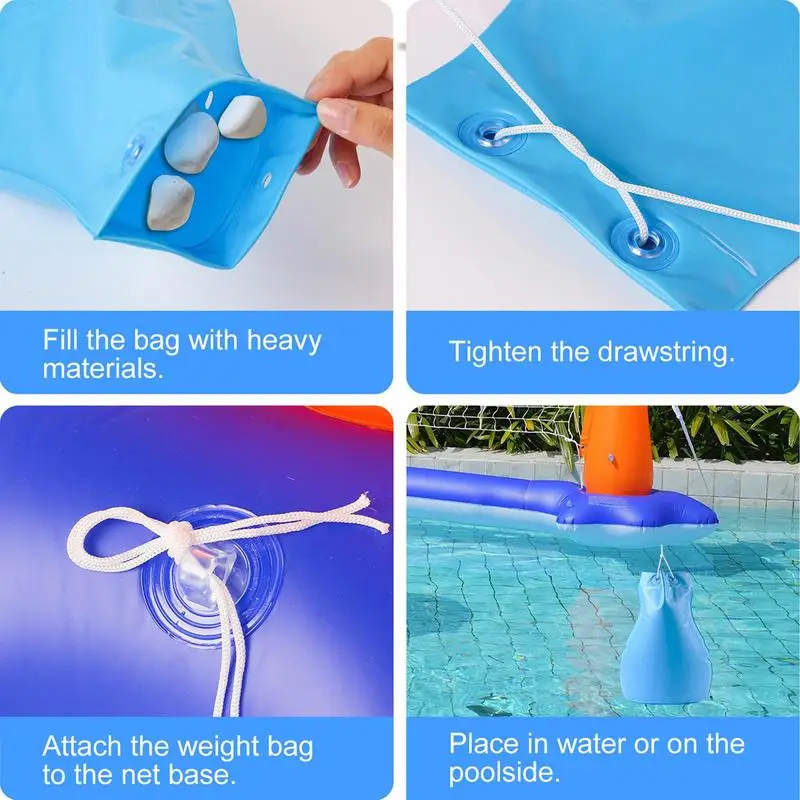 Fill the bag with heavy materials.

Tighten the drawstring.

Attach the weight bag to the net base.

Place in water or on the poolside.