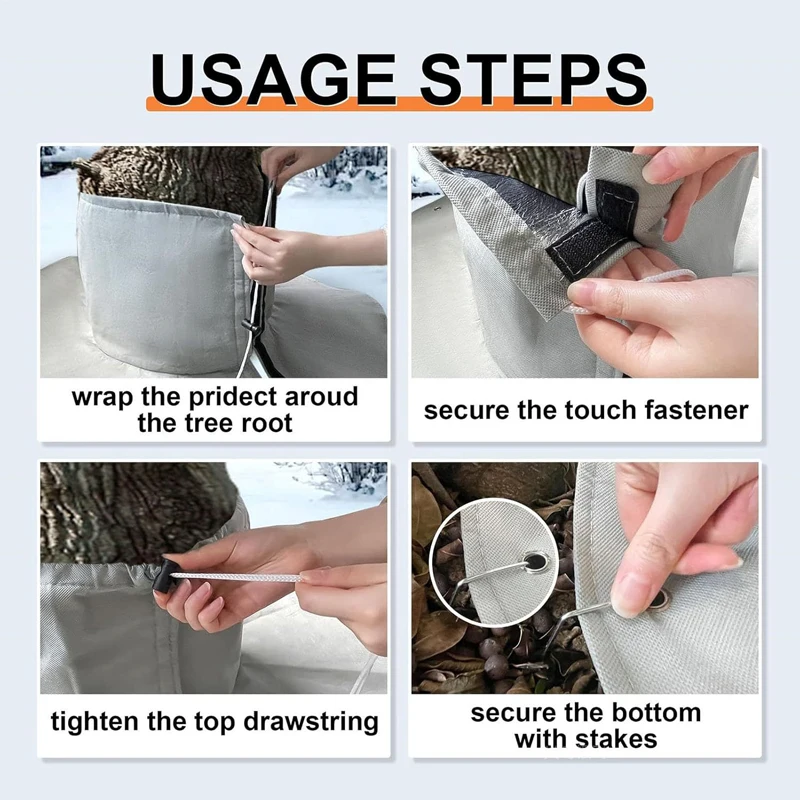 USAGE STEPS

wrap the pridect aroud the tree root

secure the touch fastener

tighten the top drawstring

secure the bottom with stakes