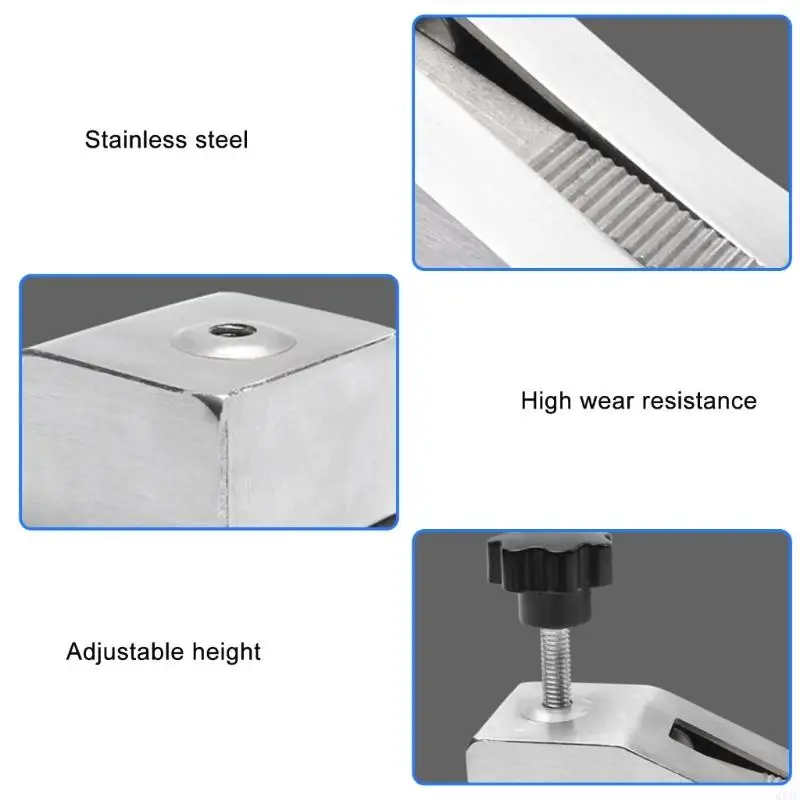 Stainless steel

High wear resistance

Adjustable height