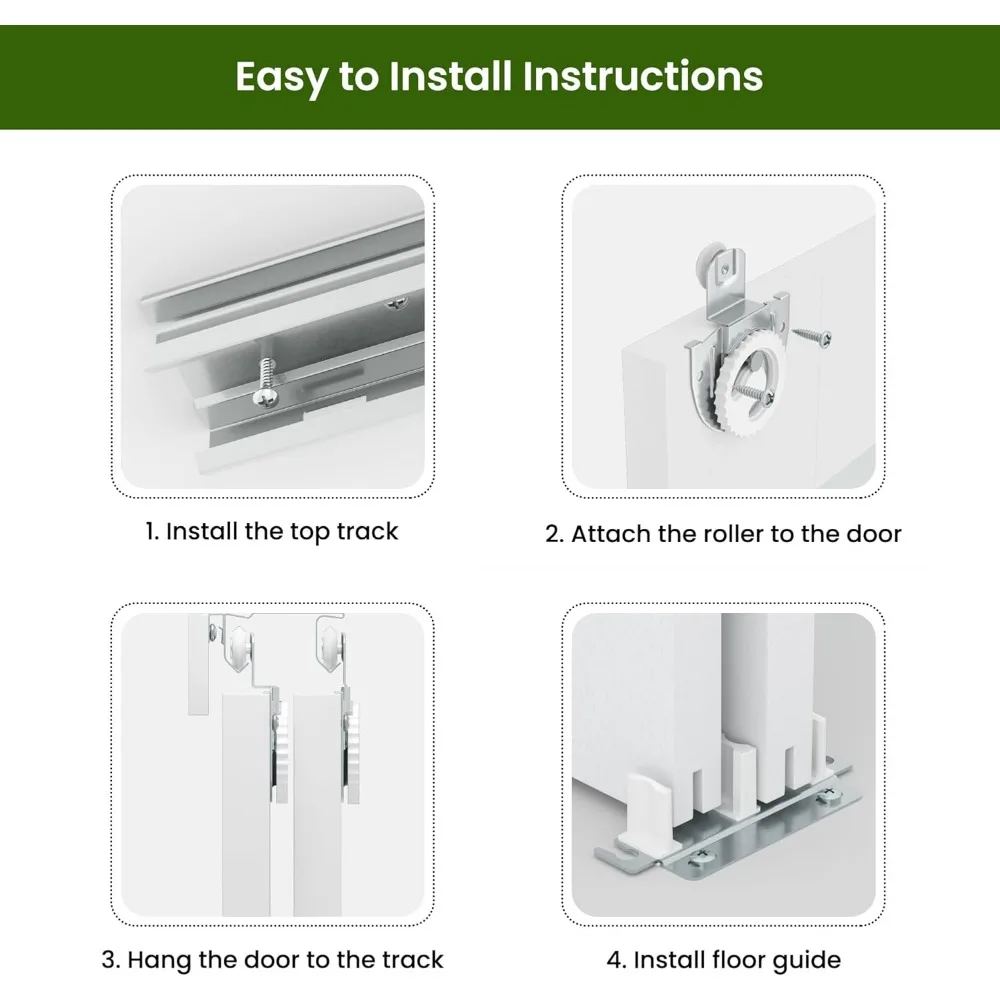 Easy to Install Instructions

1. Install the top track

2. Attach the roller to the door

3. Hang the door to the track

4. Install floor guide