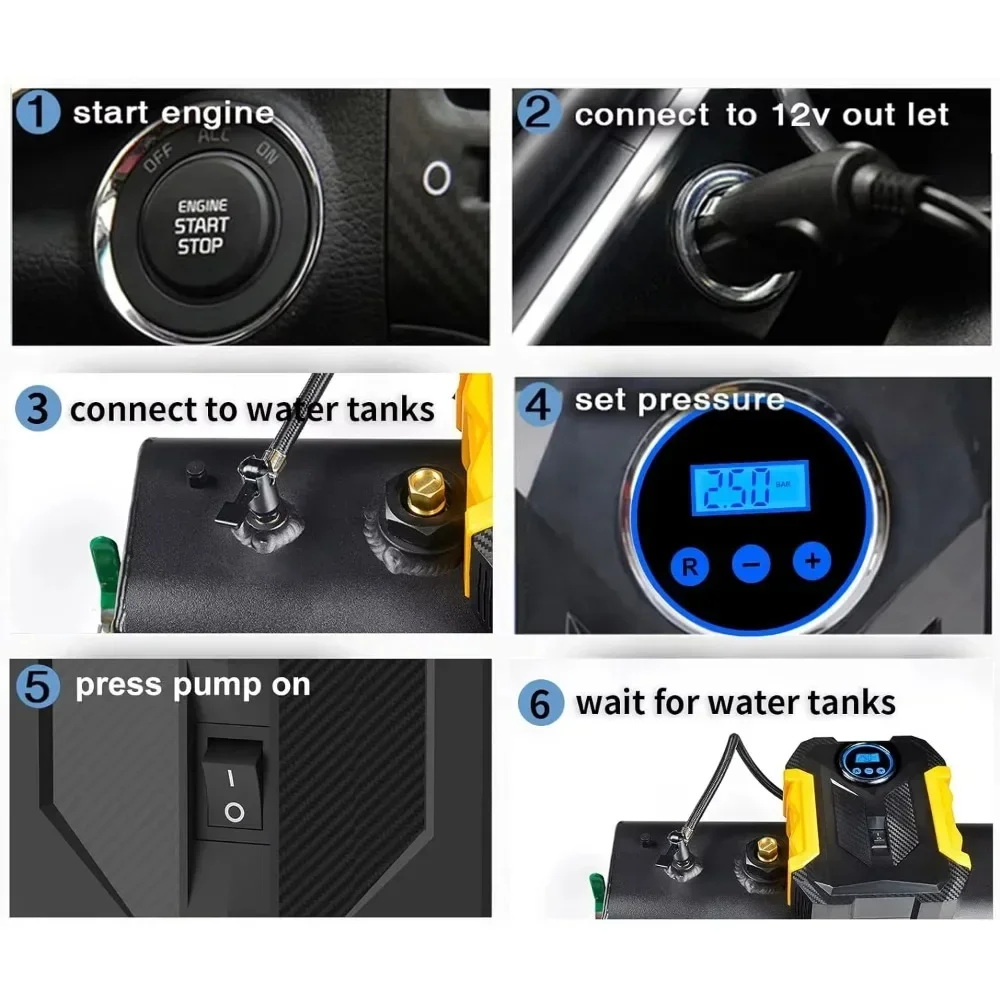 1 start engine

OFF ACC ON

ENGINE START STOP

2 connect to 12v out let

3 connect to water tanks

4 set pressure

2.50 BAR

R − +

5 press pump on

I O

6 wait for water tanks