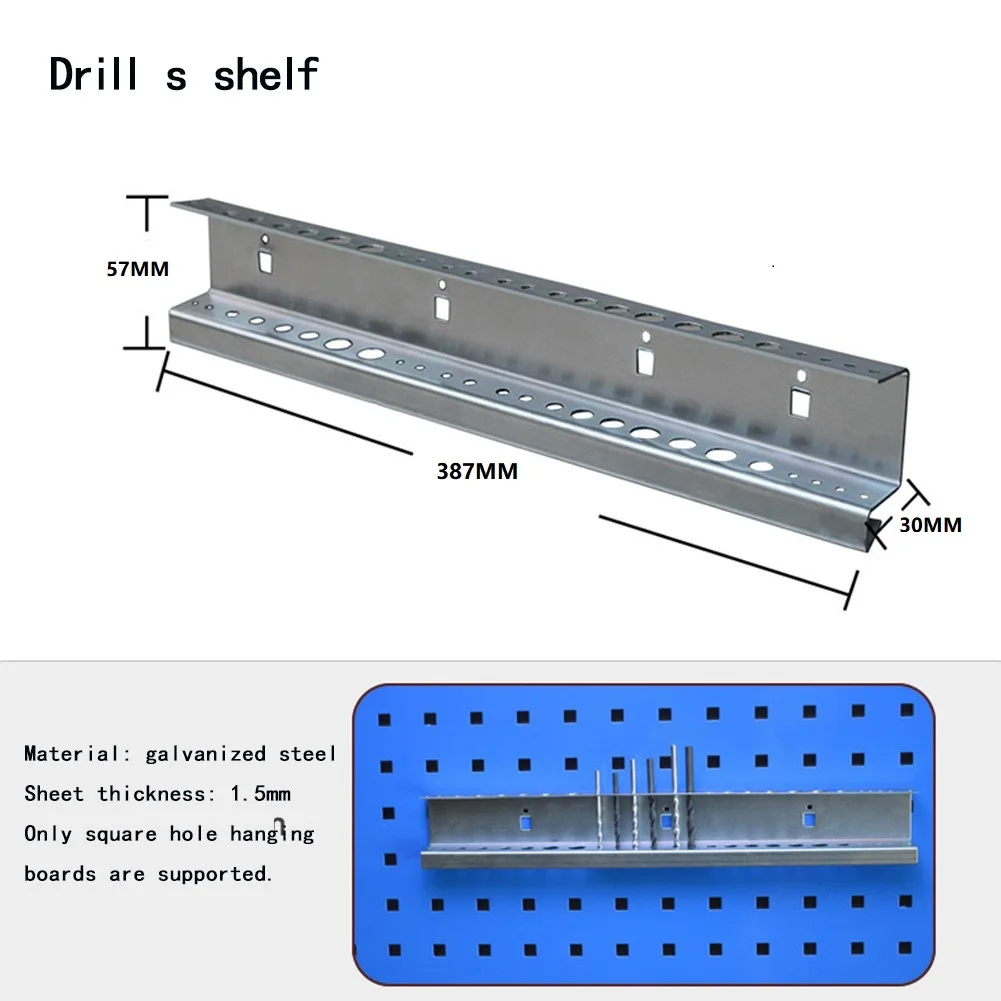 Drill s shelf

57MM

387MM

30MM

Material: galvanized steel
Sheet thickness: 1.5mm
Only square hole hanging boards are supported.