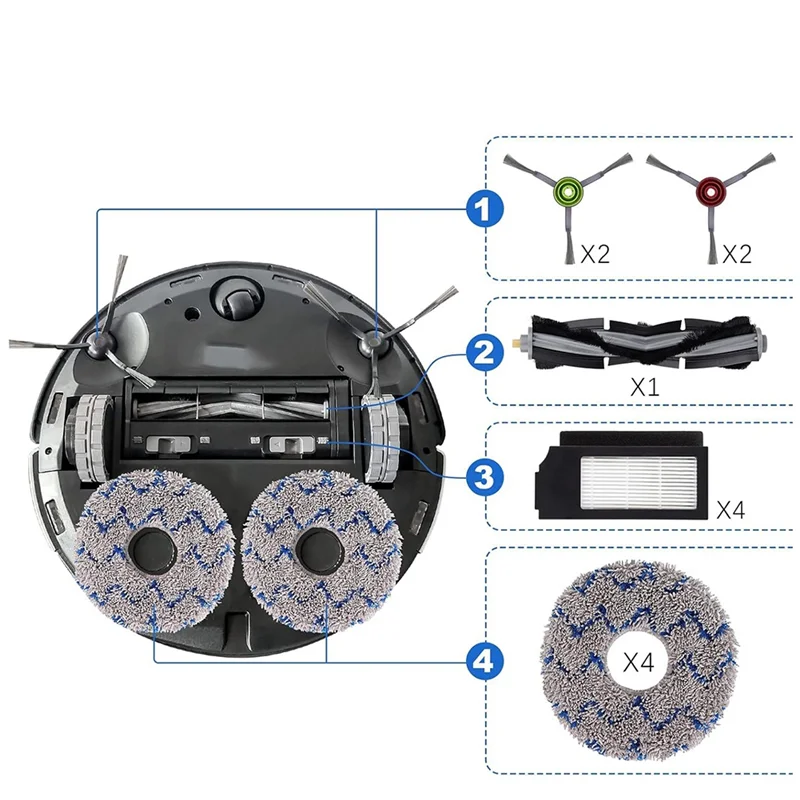 1
X2
X2
2
X1
3
X4
4
X4