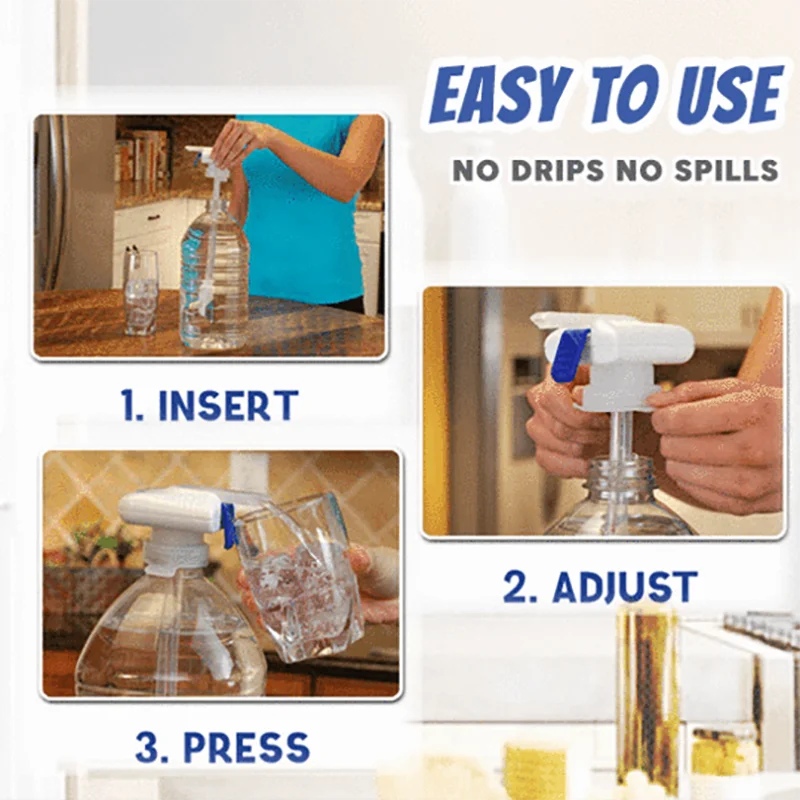 EASY TO USE

NO DRIPS NO SPILLS

1. INSERT

2. ADJUST

3. PRESS