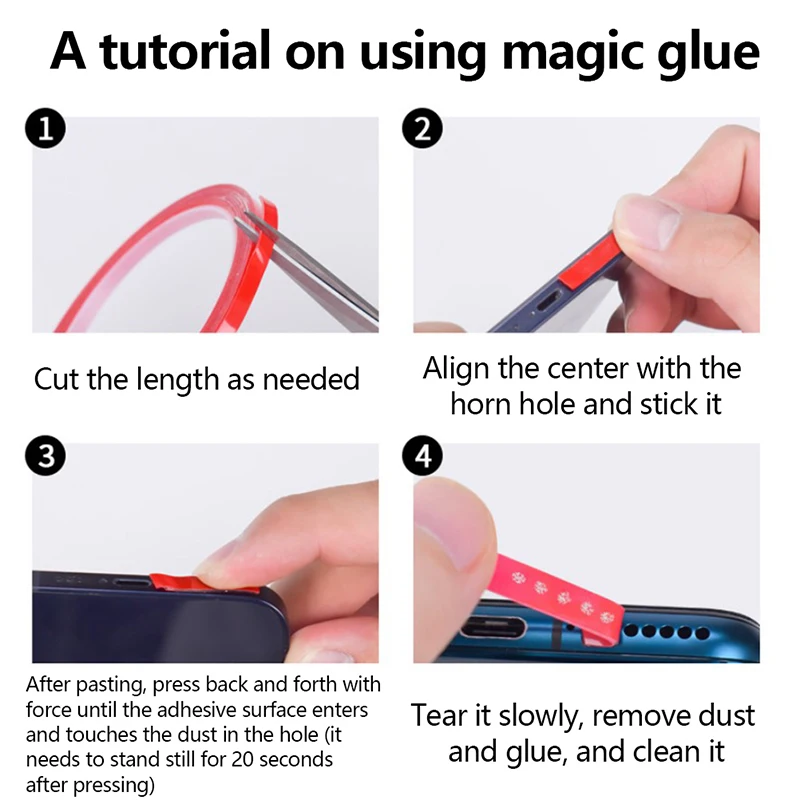 A tutorial on using magic glue

1

Cut the length as needed

2

Align the center with the horn hole and stick it

3

After pasting, press back and forth with force until the adhesive surface enters and touches the dust in the hole (it needs to stand still for 20 seconds after pressing)

4

Tear it slowly, remove dust and glue, and clean it