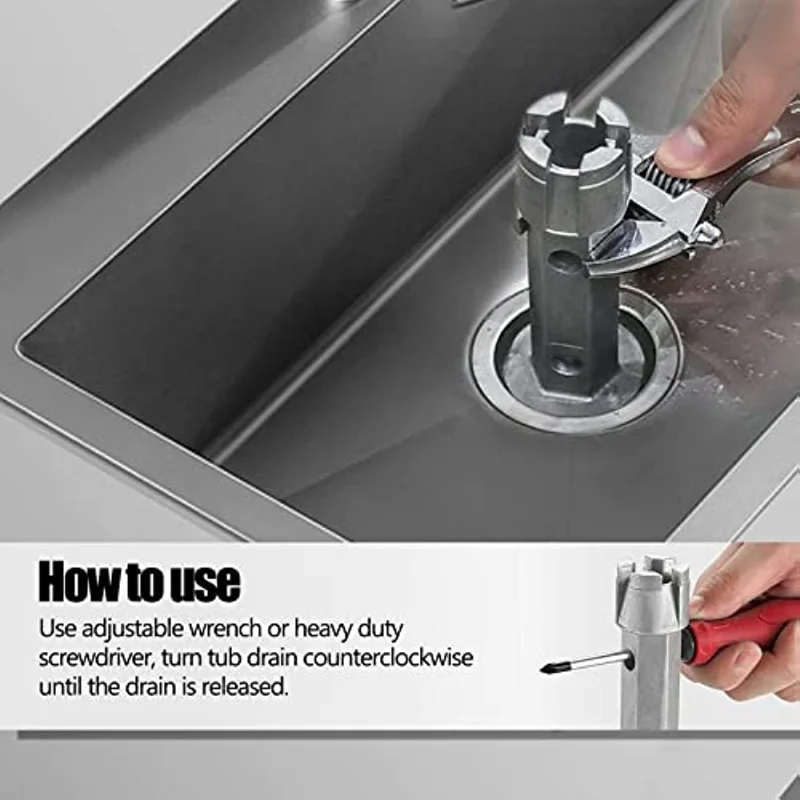 How to use

Use adjustable wrench or heavy duty screwdriver, turn tub drain counterclockwise until the drain is released.