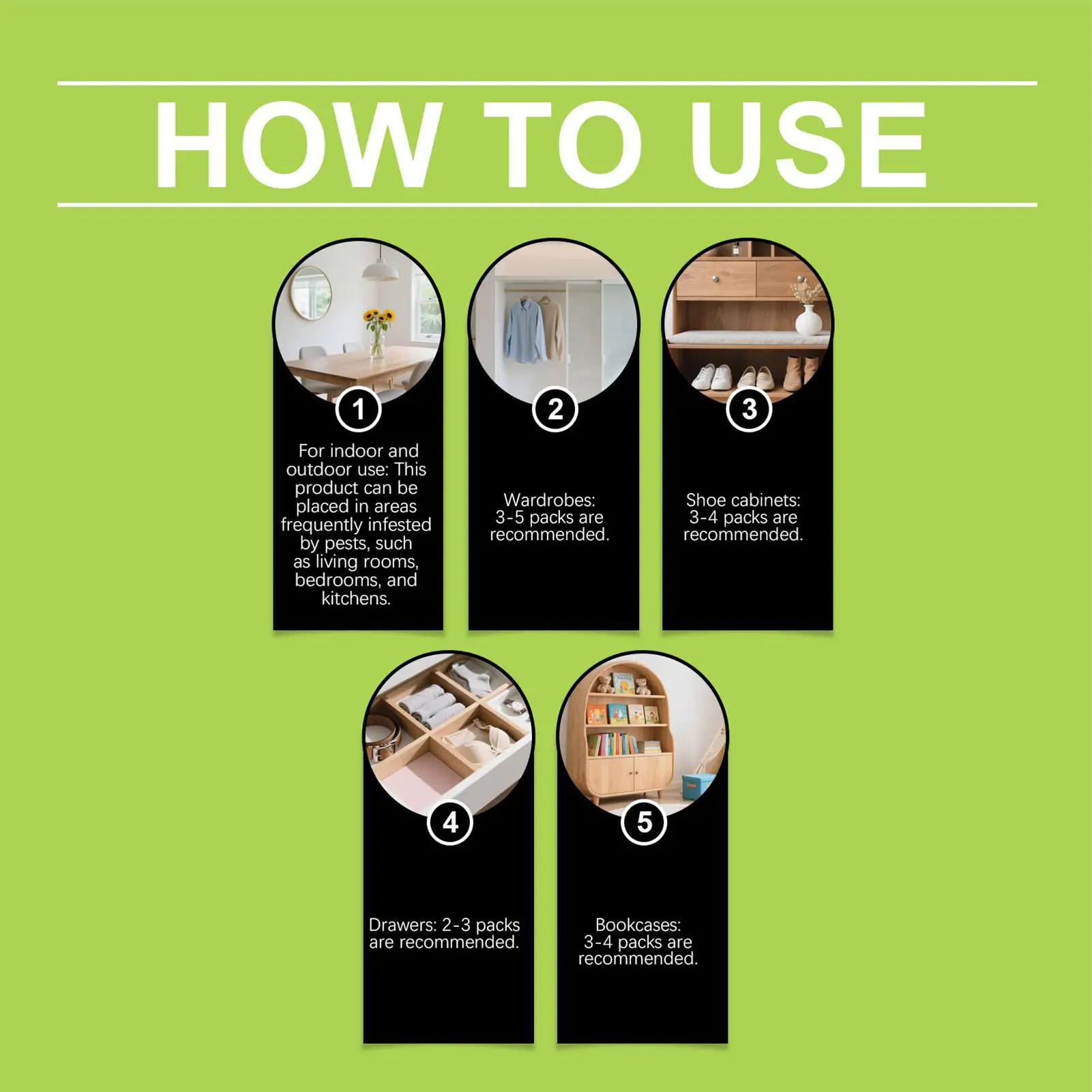 HOW TO USE

1

For indoor and outdoor use: This product can be placed in areas frequently infested by pests, such as living rooms, bedrooms, and kitchens.

2

Wardrobes: 3-5 packs are recommended.

3

Shoe cabinets: 3-4 packs are recommended.

4

Drawers: 2-3 packs are recommended.

5

Bookcases: 3-4 packs are recommended.