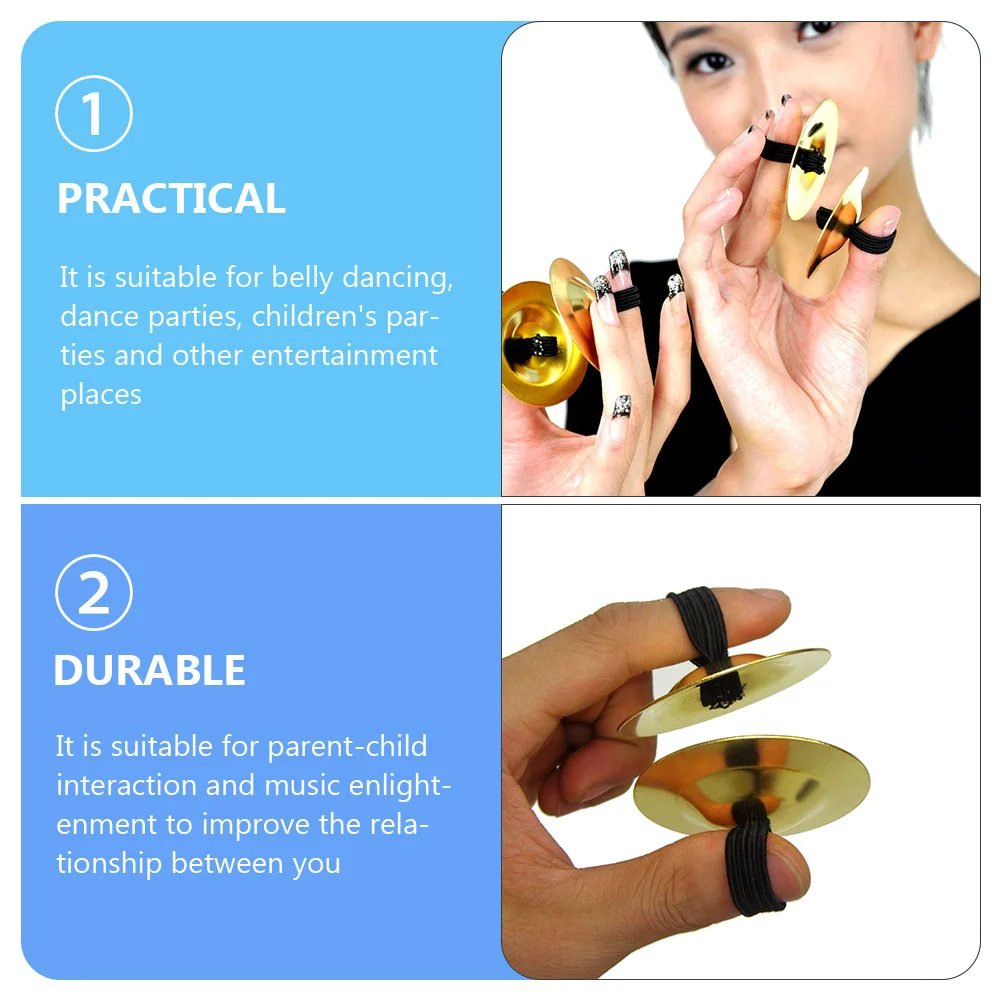 1

PRACTICAL

It is suitable for belly dancing, dance parties, children's parties and other entertainment places

2

DURABLE

It is suitable for parent-child interaction and music enlightenment to improve the relationship between you