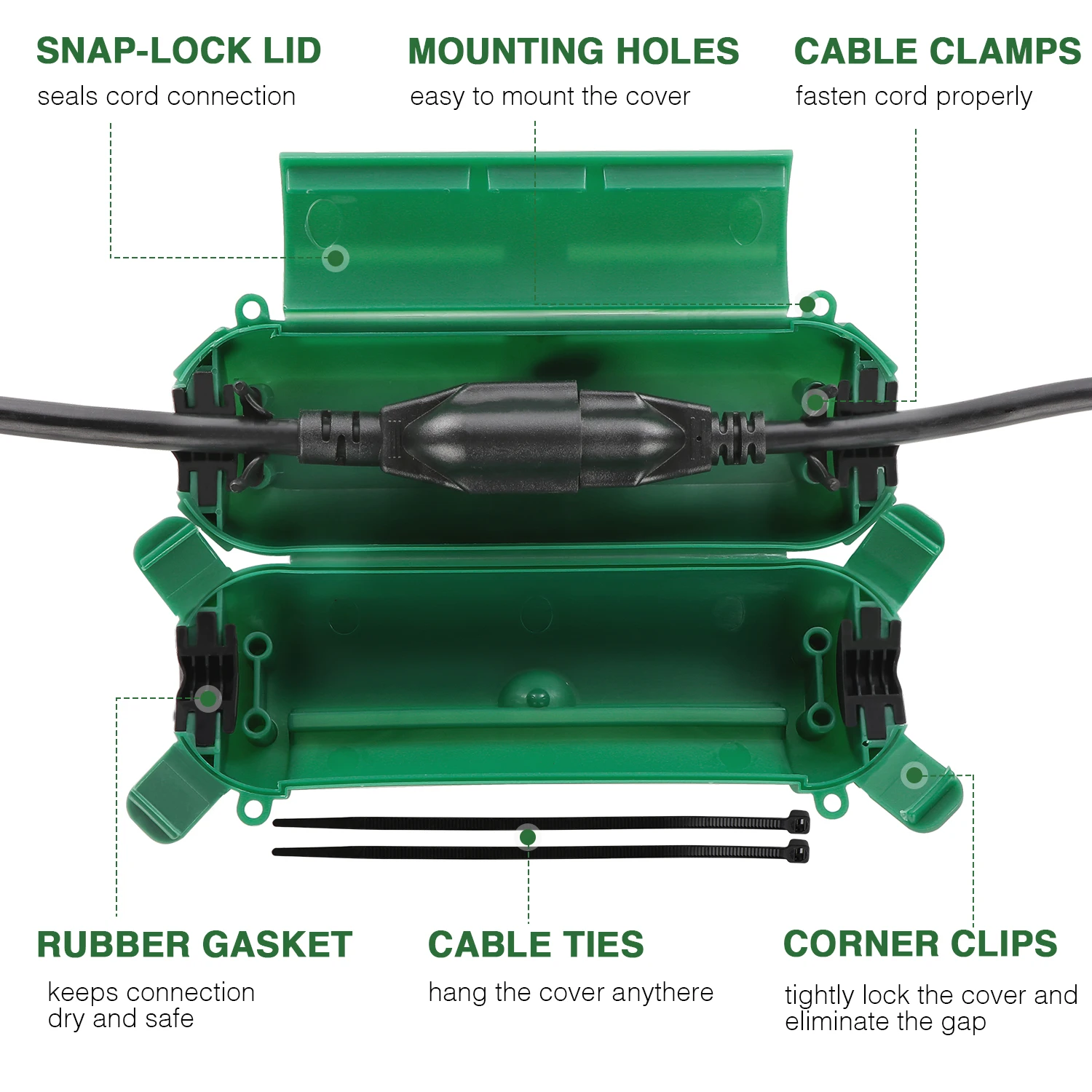 SNAP-LOCK LID
seals cord connection

MOUNTING HOLES
easy to mount the cover

CABLE CLAMPS
fasten cord properly

RUBBER GASKET
keeps connection dry and safe

CABLE TIES
hang the cover anythere

CORNER CLIPS
tightly lock the cover and eliminate the gap