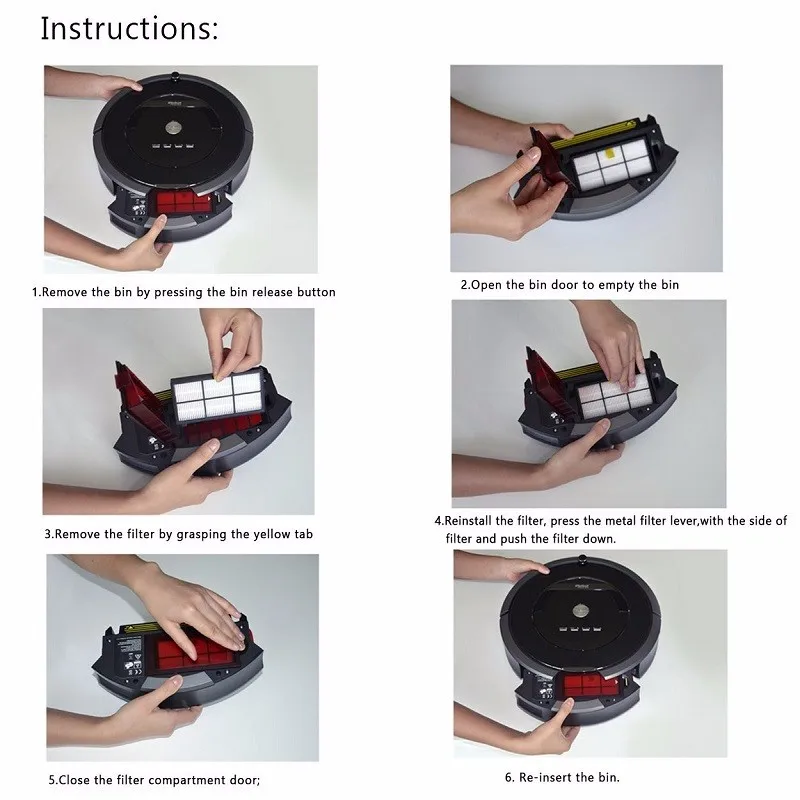 Instructions:

1.Remove the bin by pressing the bin release button

2.Open the bin door to empty the bin

3.Remove the filter by grasping the yellow tab

4.Reinstall the filter, press the metal filter lever,with the side of filter and push the filter down.

5.Close the filter compartment door;

6. Re-insert the bin.