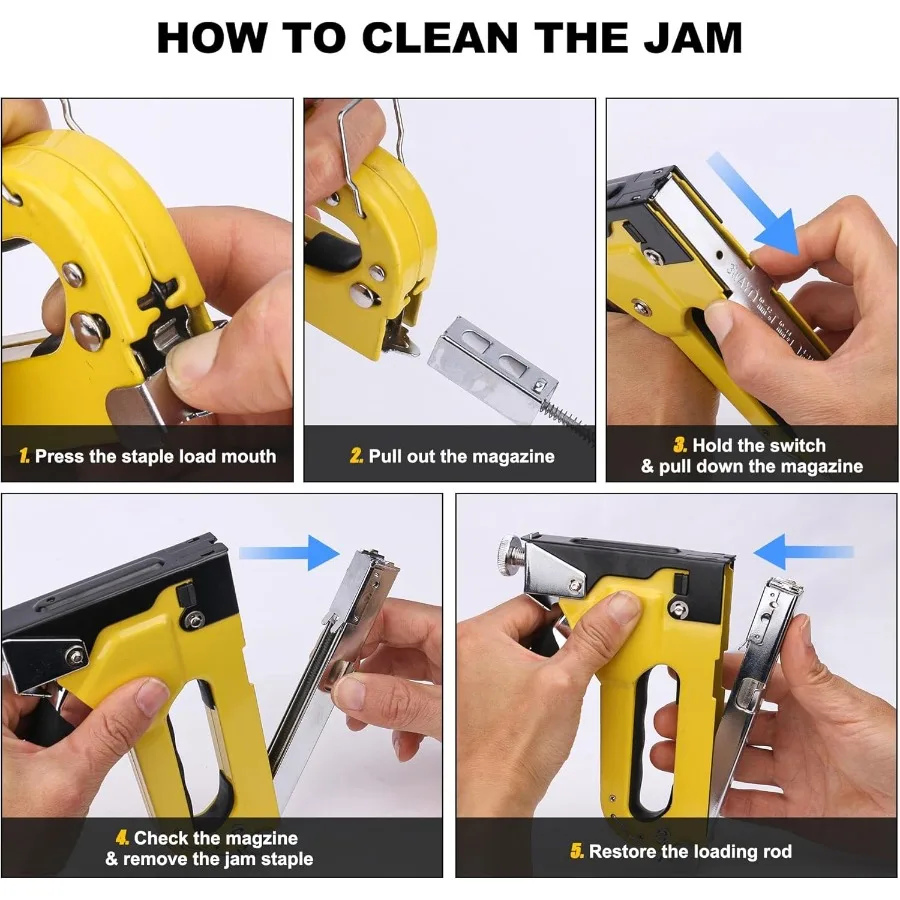 HOW TO CLEAN THE JAM

1. Press the staple load mouth

2. Pull out the magazine

3. Hold the switch & pull down the magazine

4. Check the magzine & remove the jam staple

5. Restore the loading rod