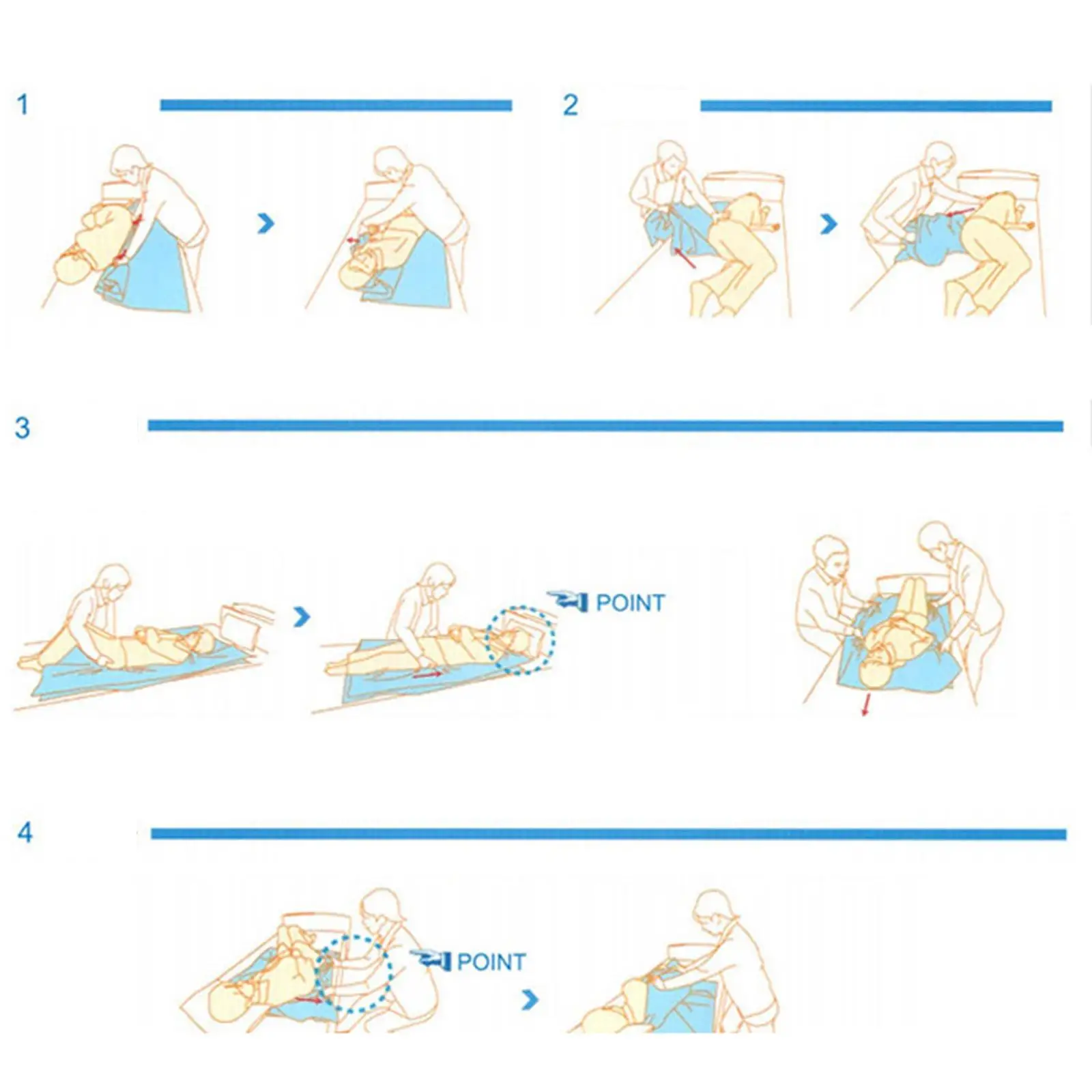 1

2

3

POINT

4

POINT