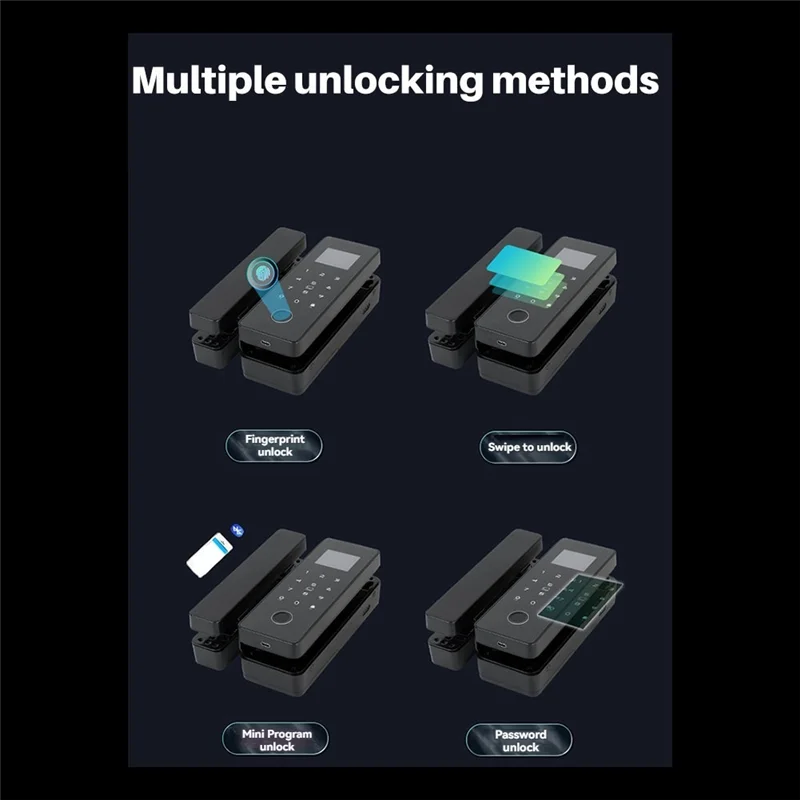 Multiple unlocking methods

Fingerprint unlock

Swipe to unlock

Mini Program unlock

Password unlock