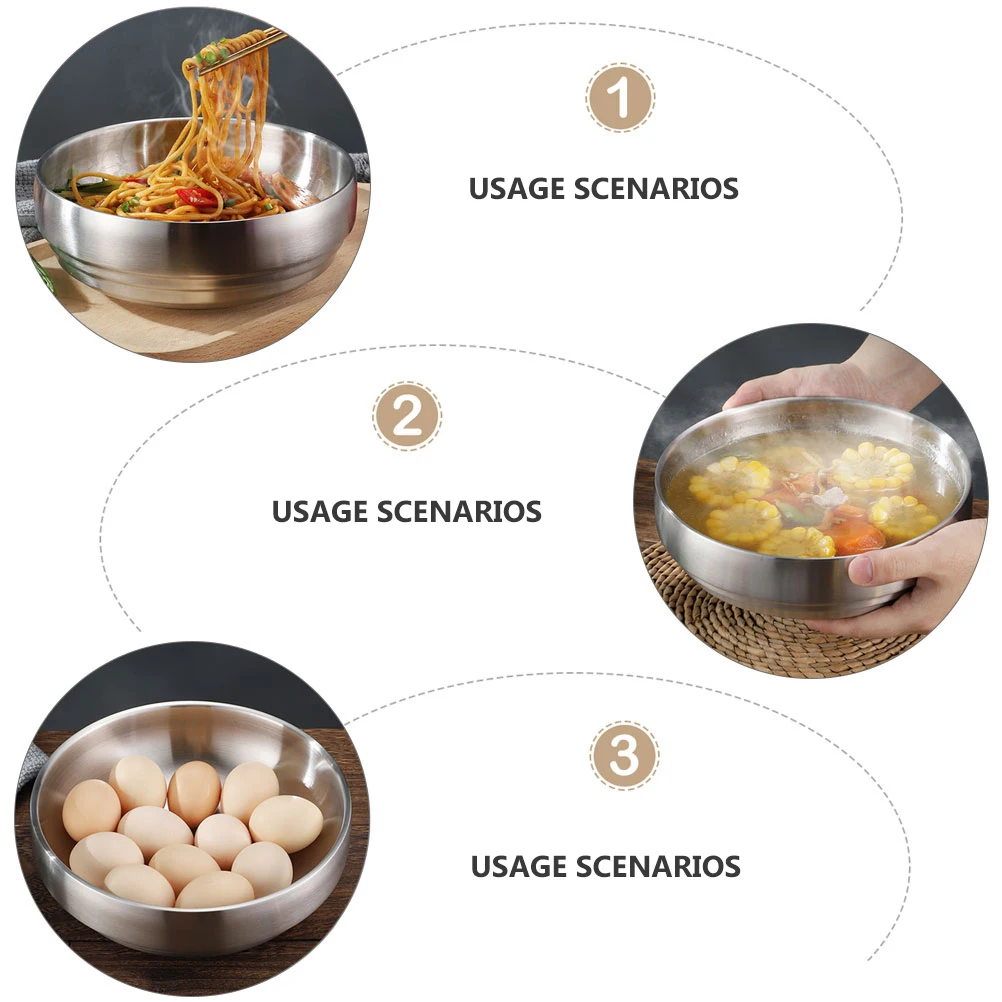 1

USAGE SCENARIOS

2

USAGE SCENARIOS

3

USAGE SCENARIOS