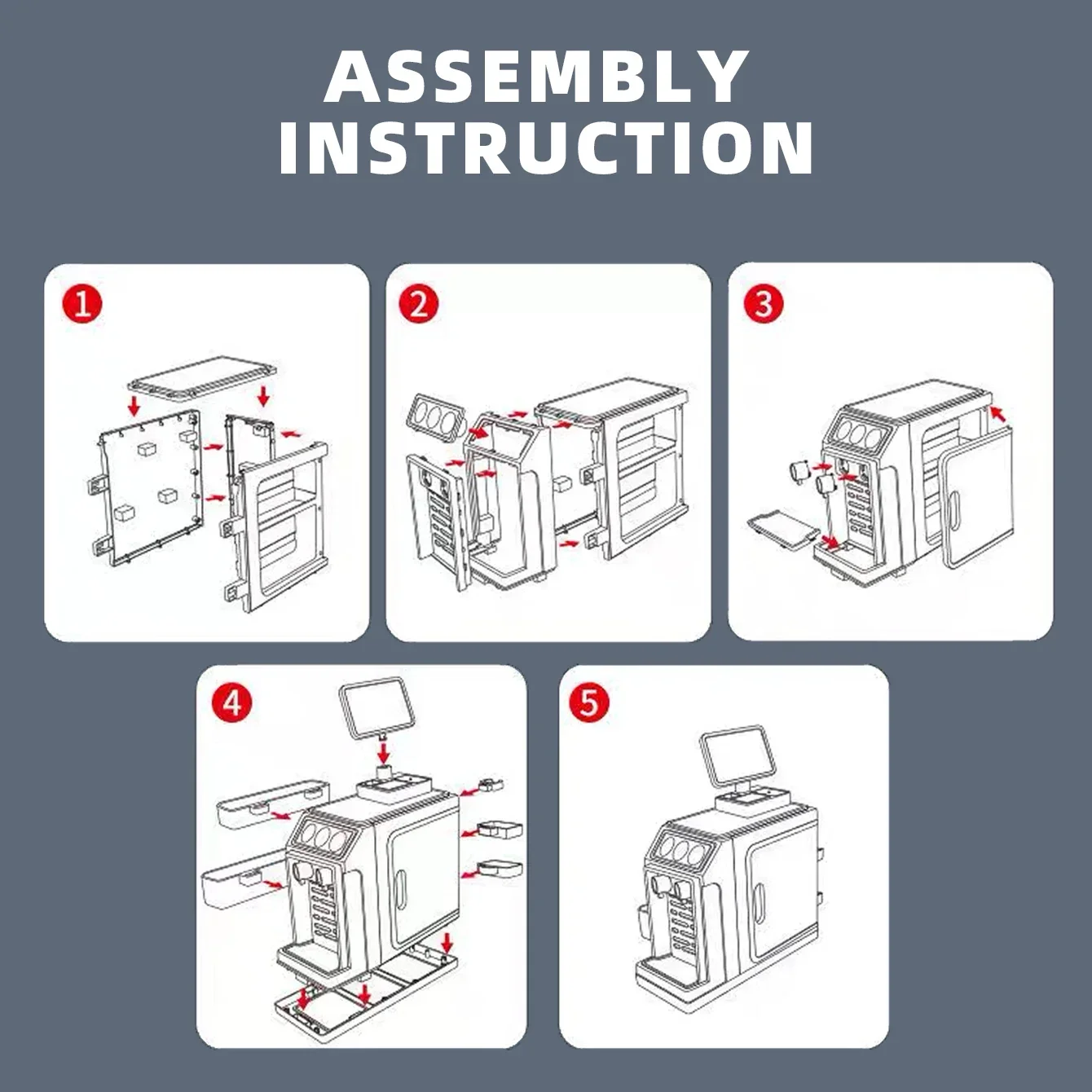 ASSEMBLY INSTRUCTION

1

2

3

4

5