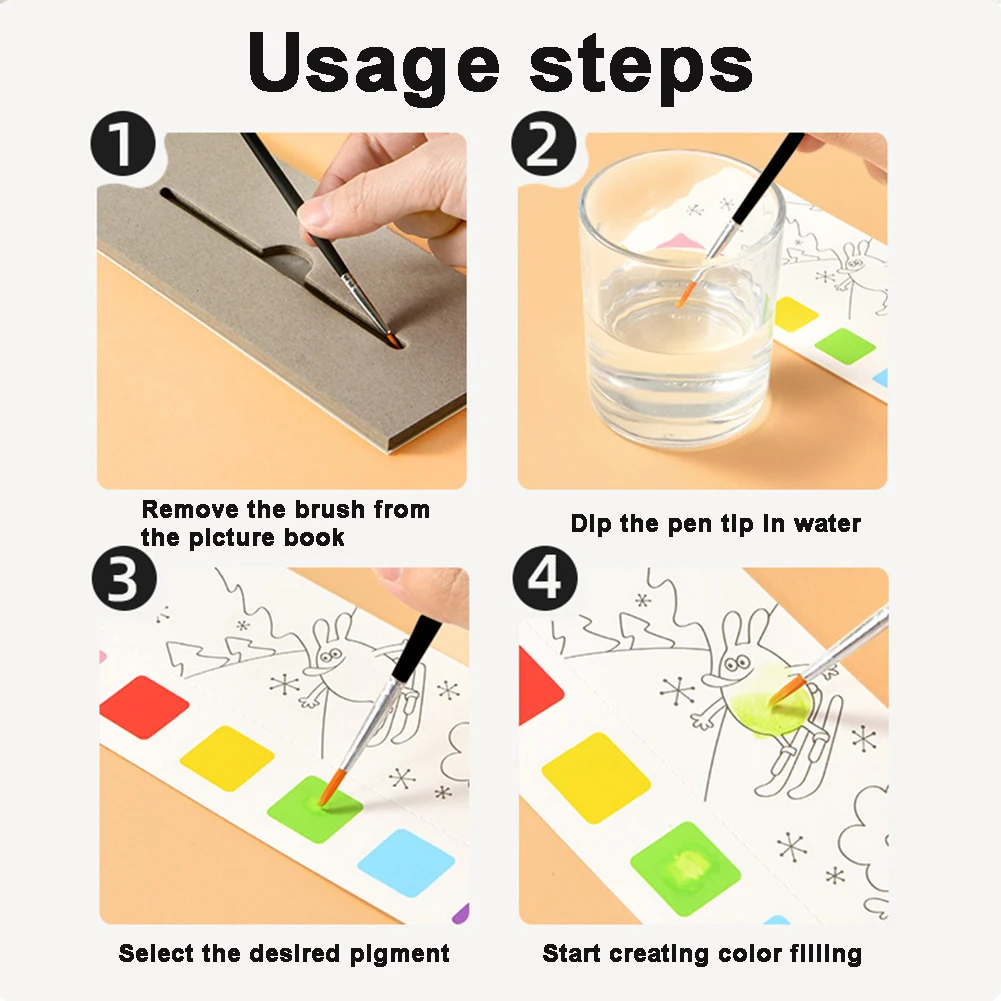 Usage steps

1

Remove the brush from the picture book

2

Dip the pen tip in water

3

Select the desired pigment

4

Start creating color filling