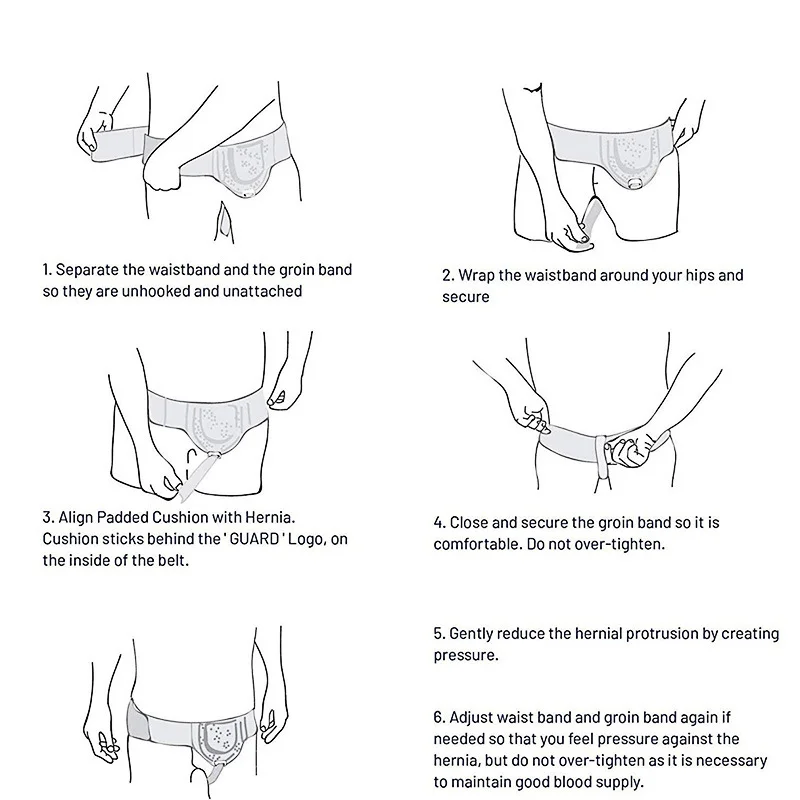 1. Separate the waistband and the groin band so they are unhooked and unattached

2. Wrap the waistband around your hips and secure

3. Align Padded Cushion with Hernia. Cushion sticks behind the ' GUARD ' Logo, on the inside of the belt.

4. Close and secure the groin band so it is comfortable. Do not over-tighten.

5. Gently reduce the hernial protrusion by creating pressure.

6. Adjust waist band and groin band again if needed so that you feel pressure against the hernia, but do not over-tighten as it is necessary to maintain good blood supply.