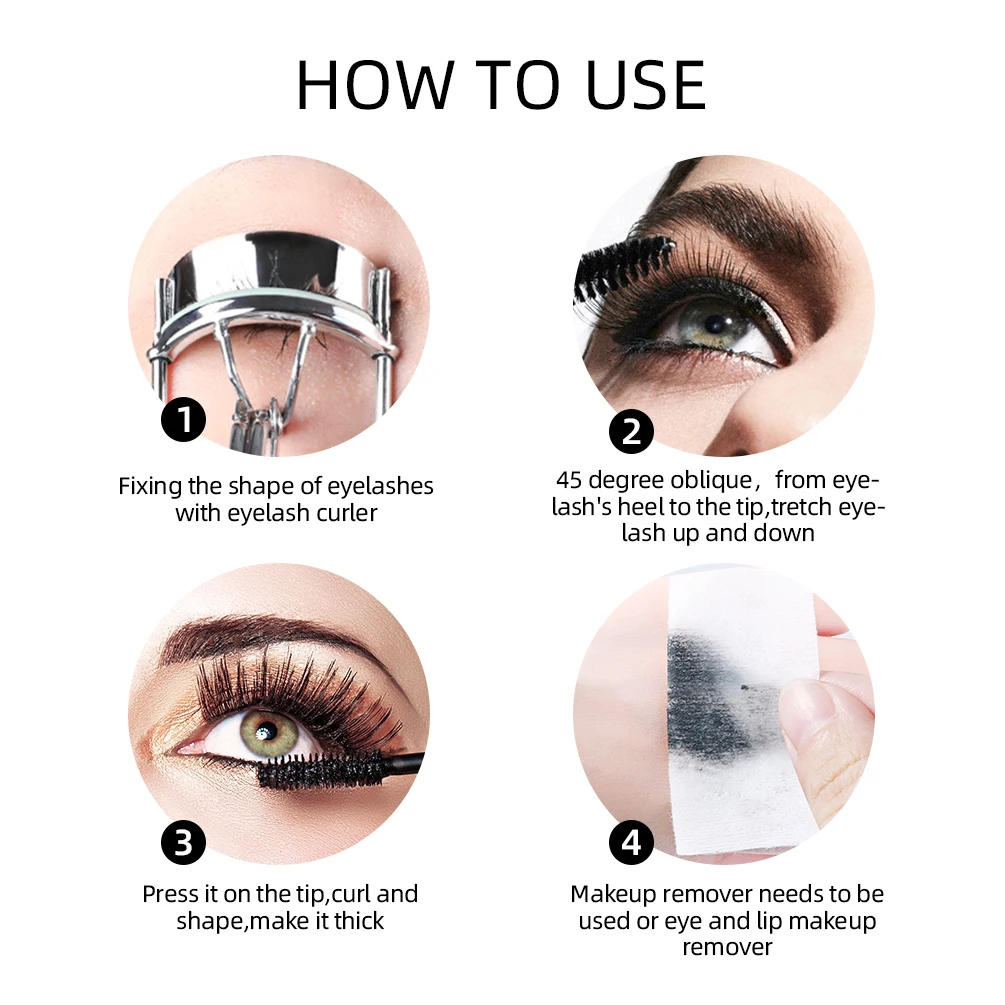 HOW TO USE

1

Fixing the shape of eyelashes with eyelash curler

2

45 degree oblique， from eyelash's heel to the tip,tretch eyelash up and down

3

Press it on the tip,curl and shape,make it thick

4

Makeup remover needs to be used or eye and lip makeup remover