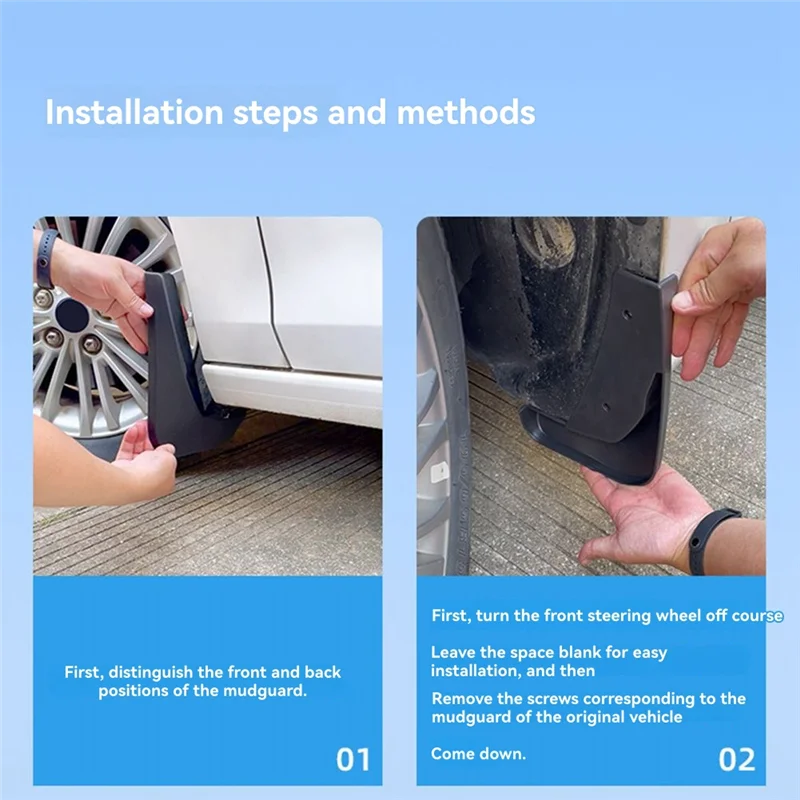 Installation steps and methods

First, distinguish the front and back positions of the mudguard.

01

First, turn the front steering wheel off course

Leave the space blank for easy installation, and then

Remove the screws corresponding to the mudguard of the original vehicle

Come down.

02