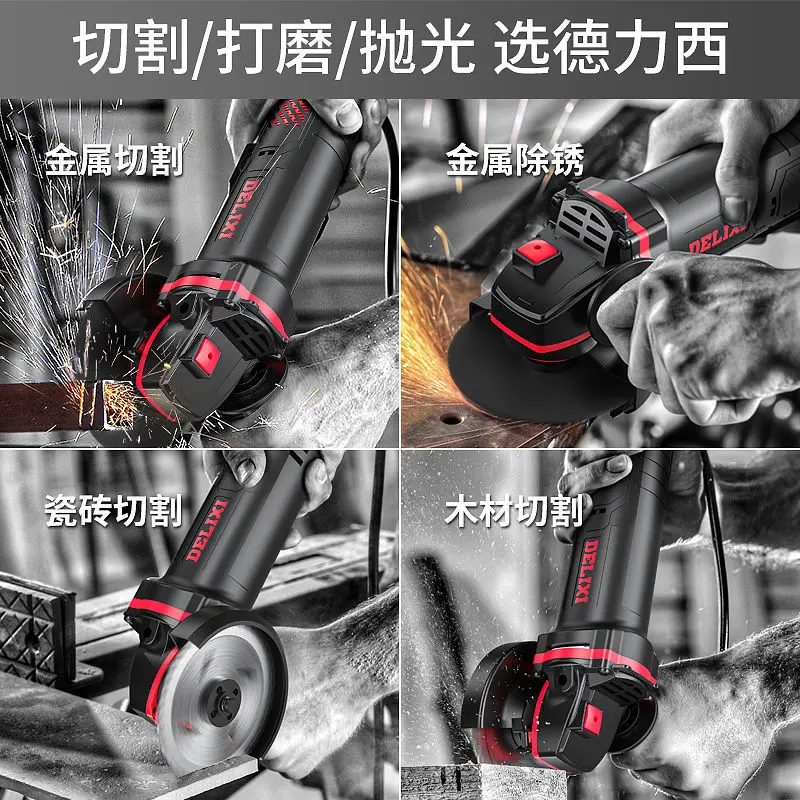 切割/打磨/抛光 选德力西

金属切割

DELIXI

金属除锈

DELIXI

瓷砖切割

DELIXI

木材切割

DELIXI