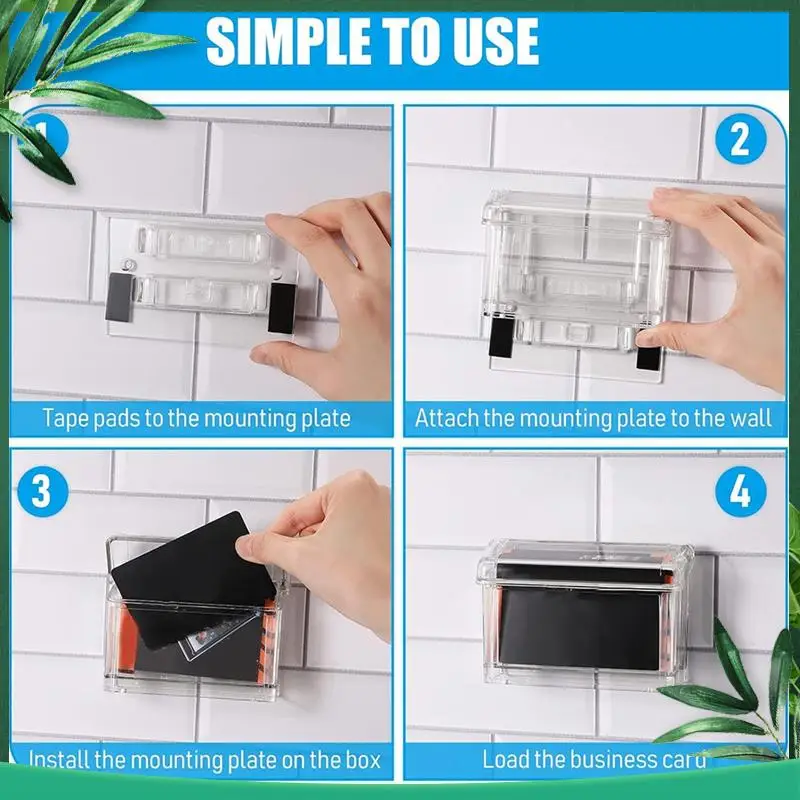 SIMPLE TO USE

1

Tape pads to the mounting plate

2

Attach the mounting plate to the wall

3

Install the mounting plate on the box

4

Load the business card