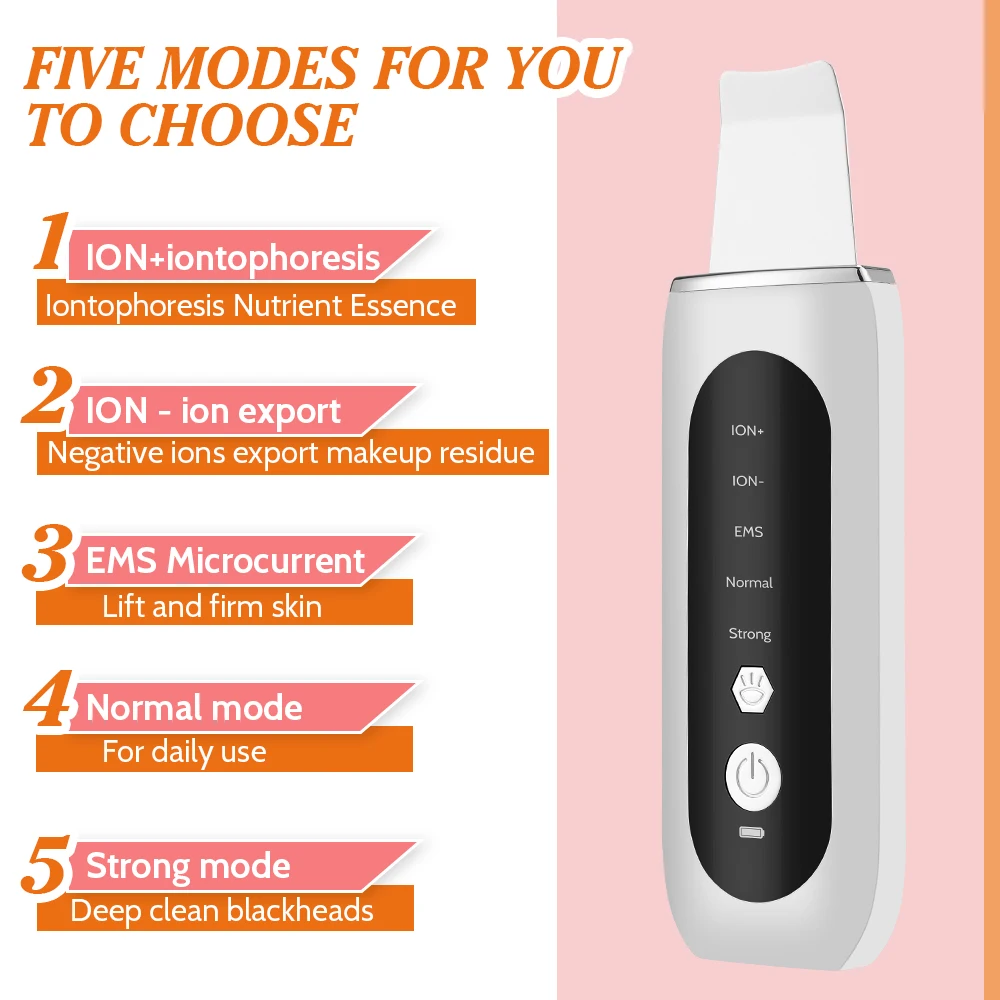 FIVE MODES FOR YOU TO CHOOSE

1 ION+iontophoresis
Iontophoresis Nutrient Essence

2 ION - ion export
Negative ions export makeup residue

3 EMS Microcurrent
Lift and firm skin

4 Normal mode
For daily use

5 Strong mode
Deep clean blackheads

ION+
ION-
EMS
Normal
Strong