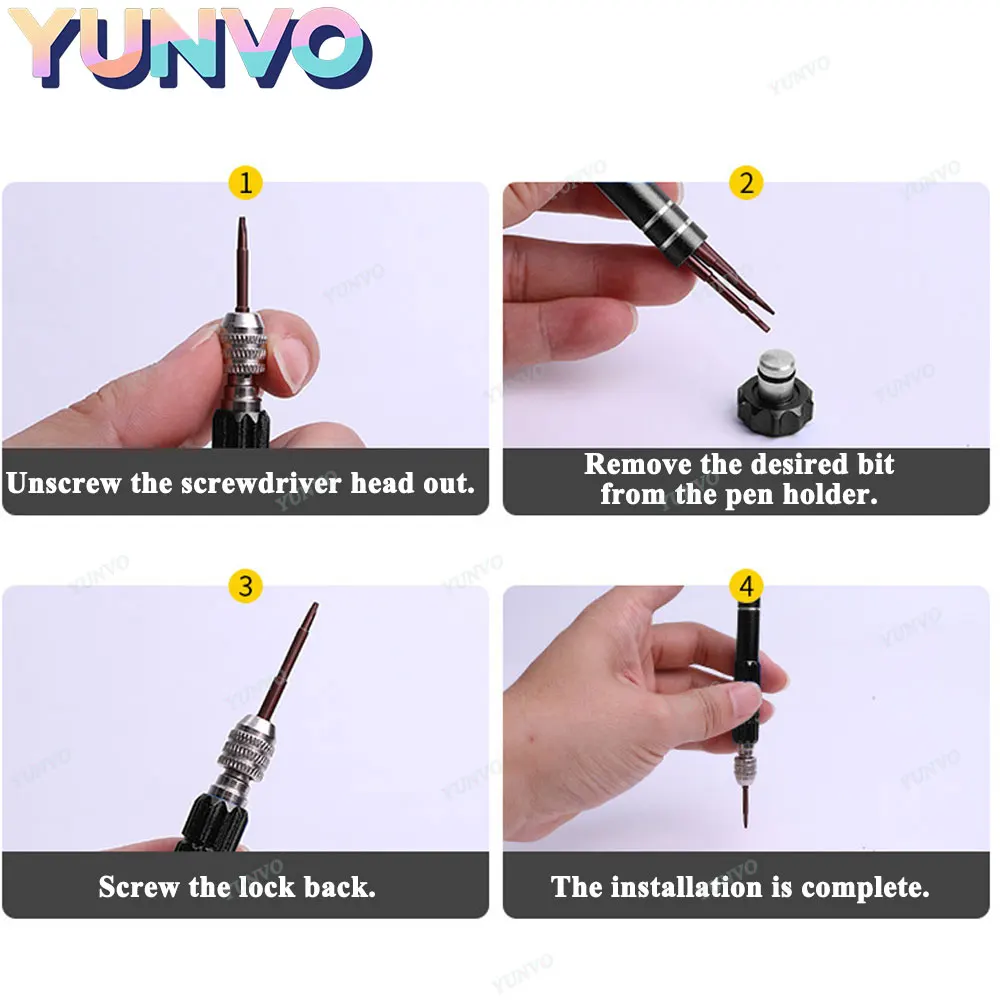 YUNVO

1

Unscrew the screwdriver head out.

2

Remove the desired bit from the pen holder.

3

Screw the lock back.

4

The installation is complete.