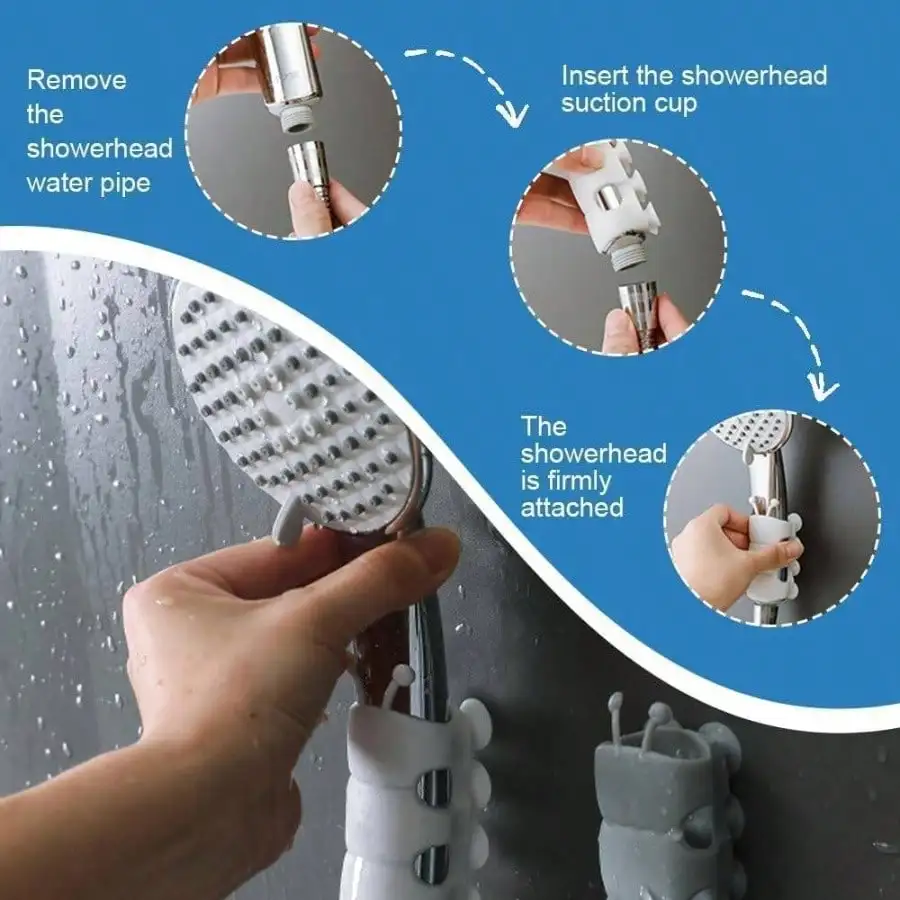 Remove the showerhead water pipe

Insert the showerhead suction cup

The showerhead is firmly attached